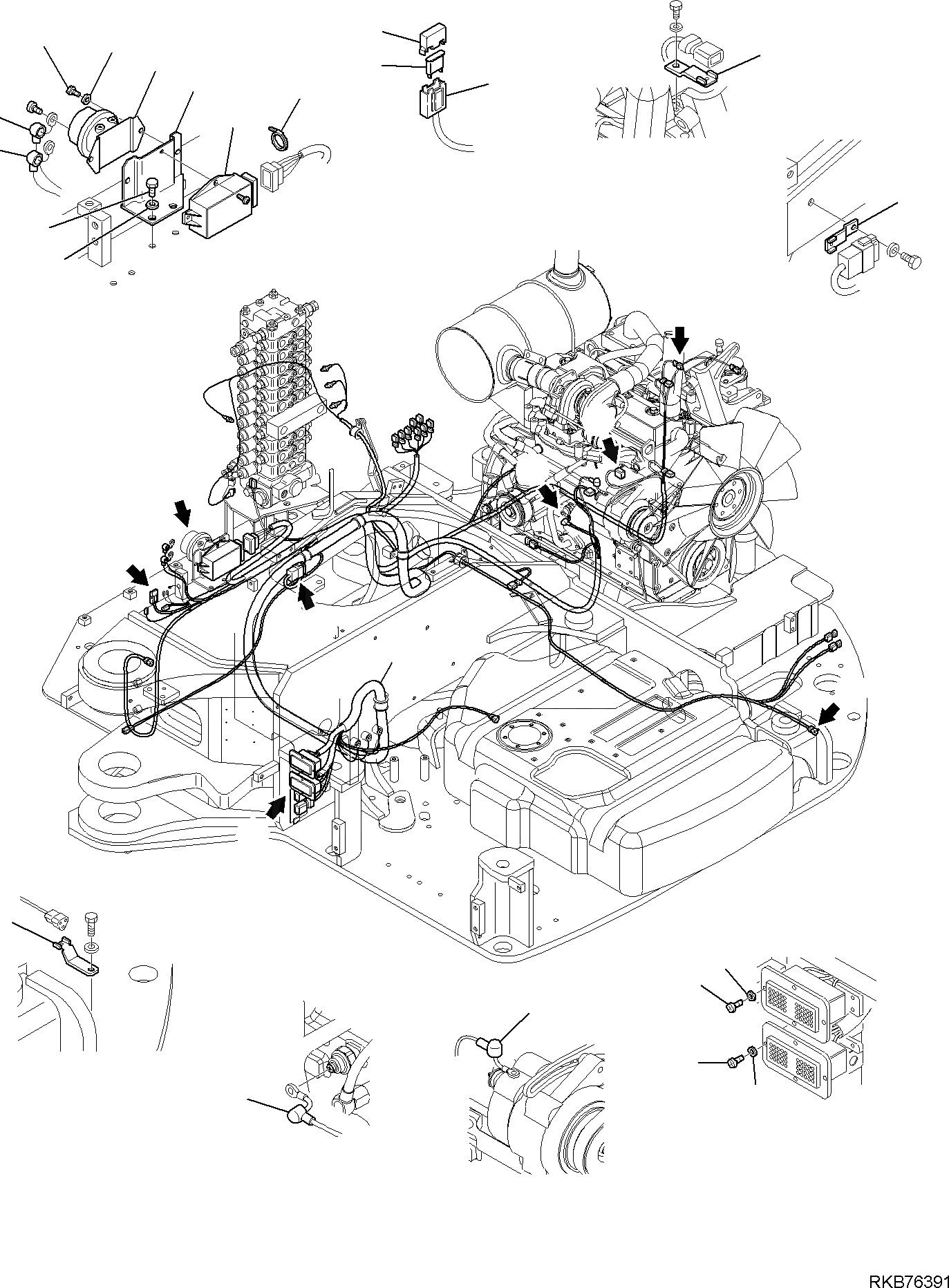 RKB76391