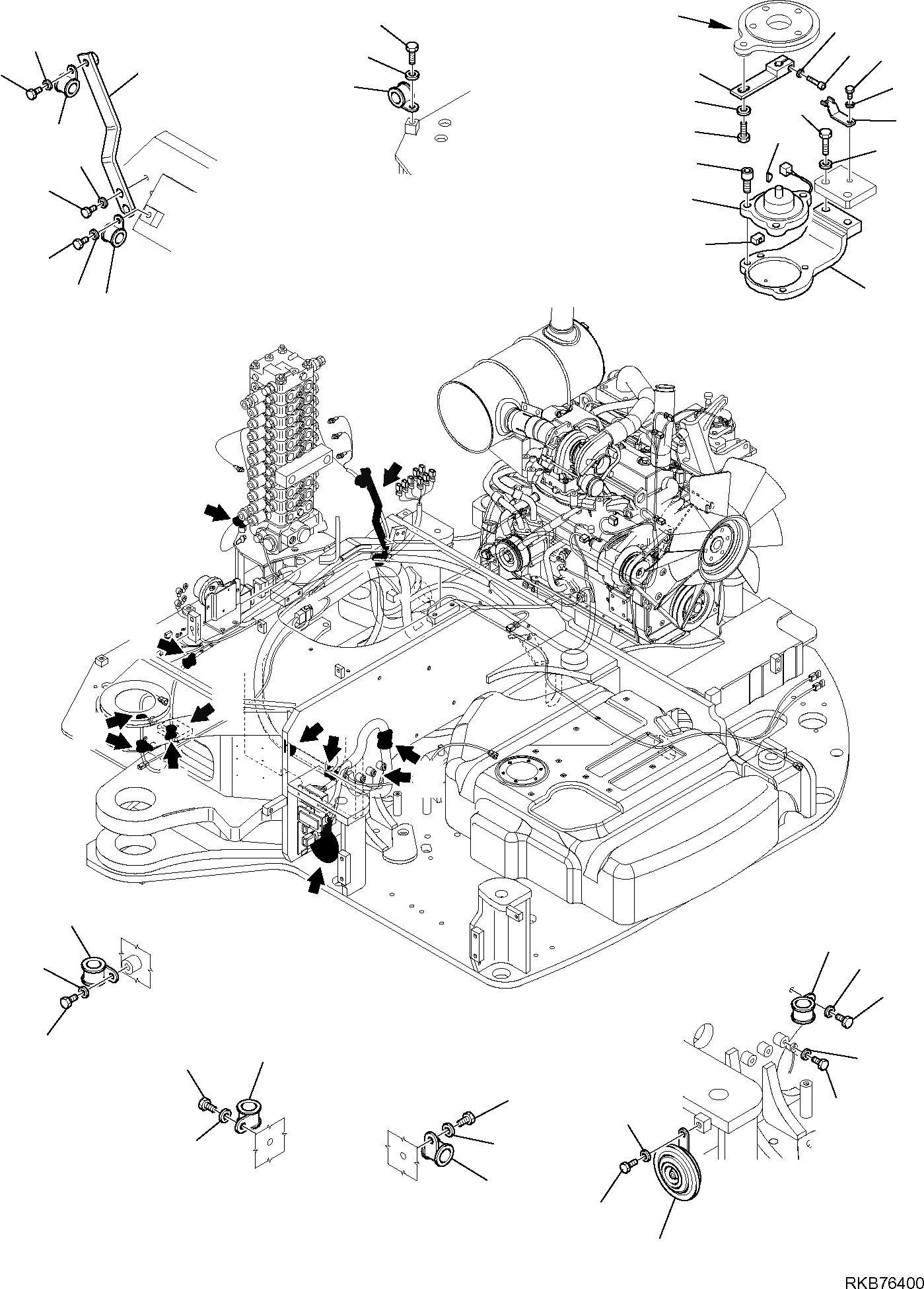 RKB76400