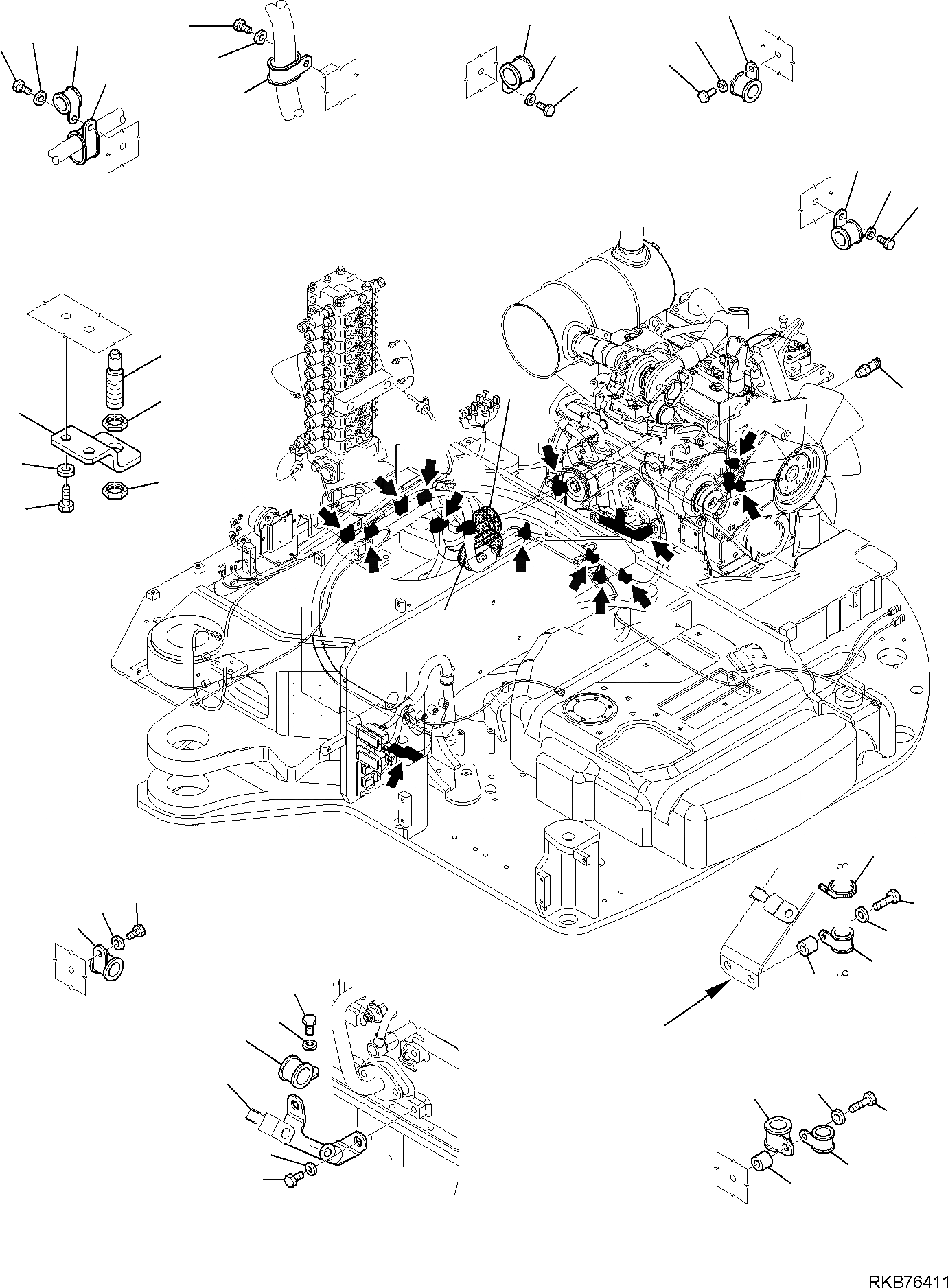 RKB76411