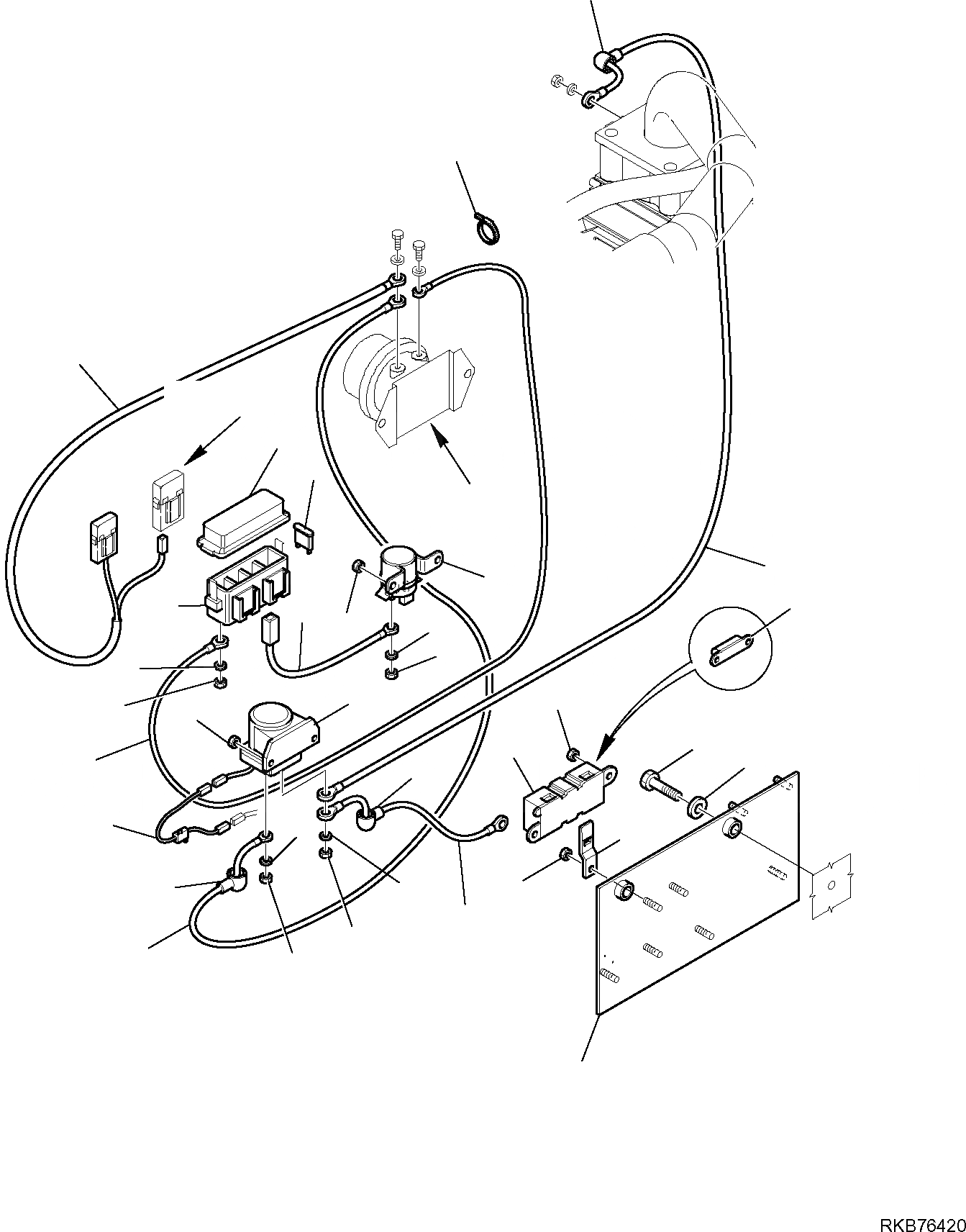 RKB76420