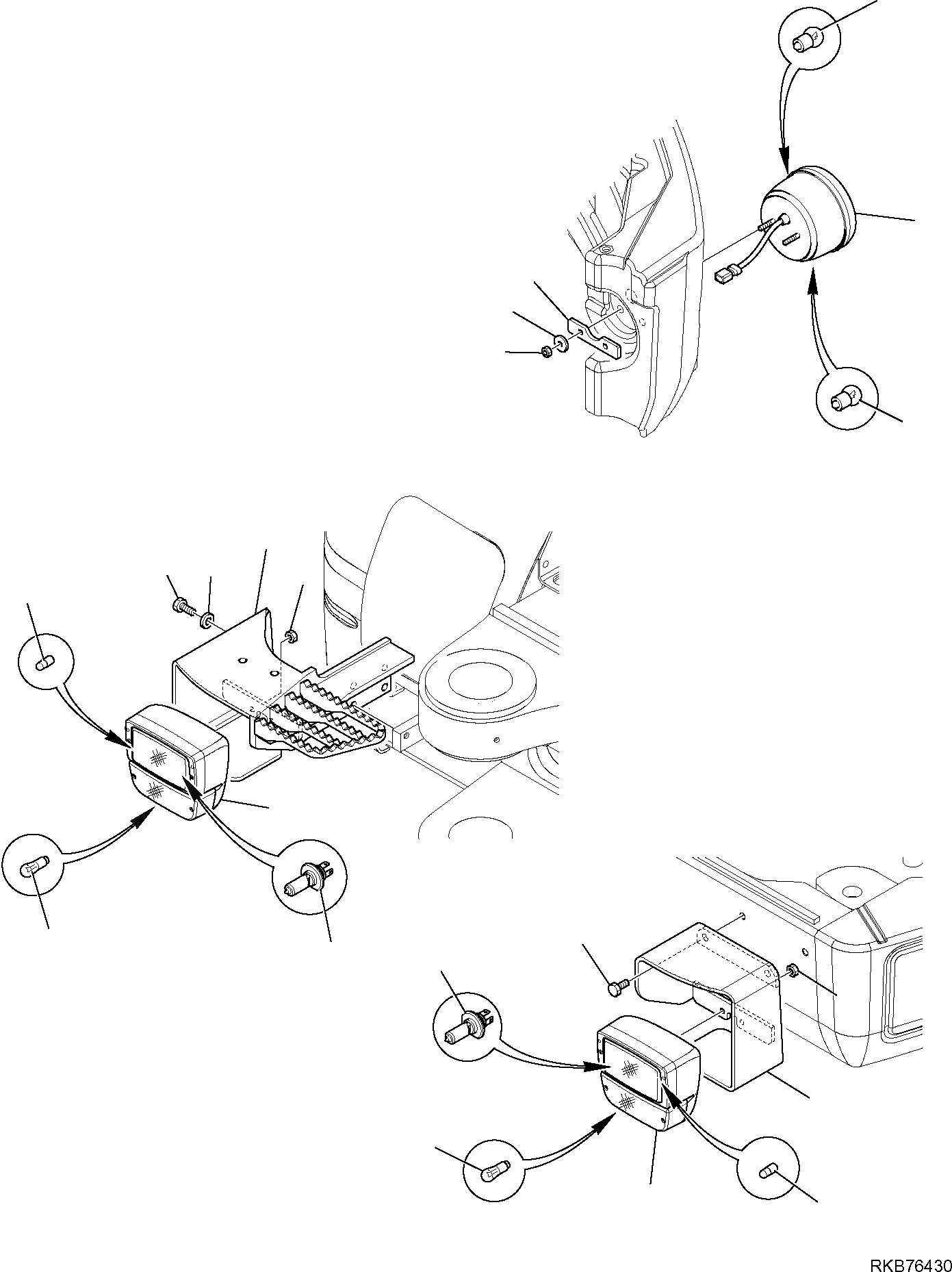 RKB76430