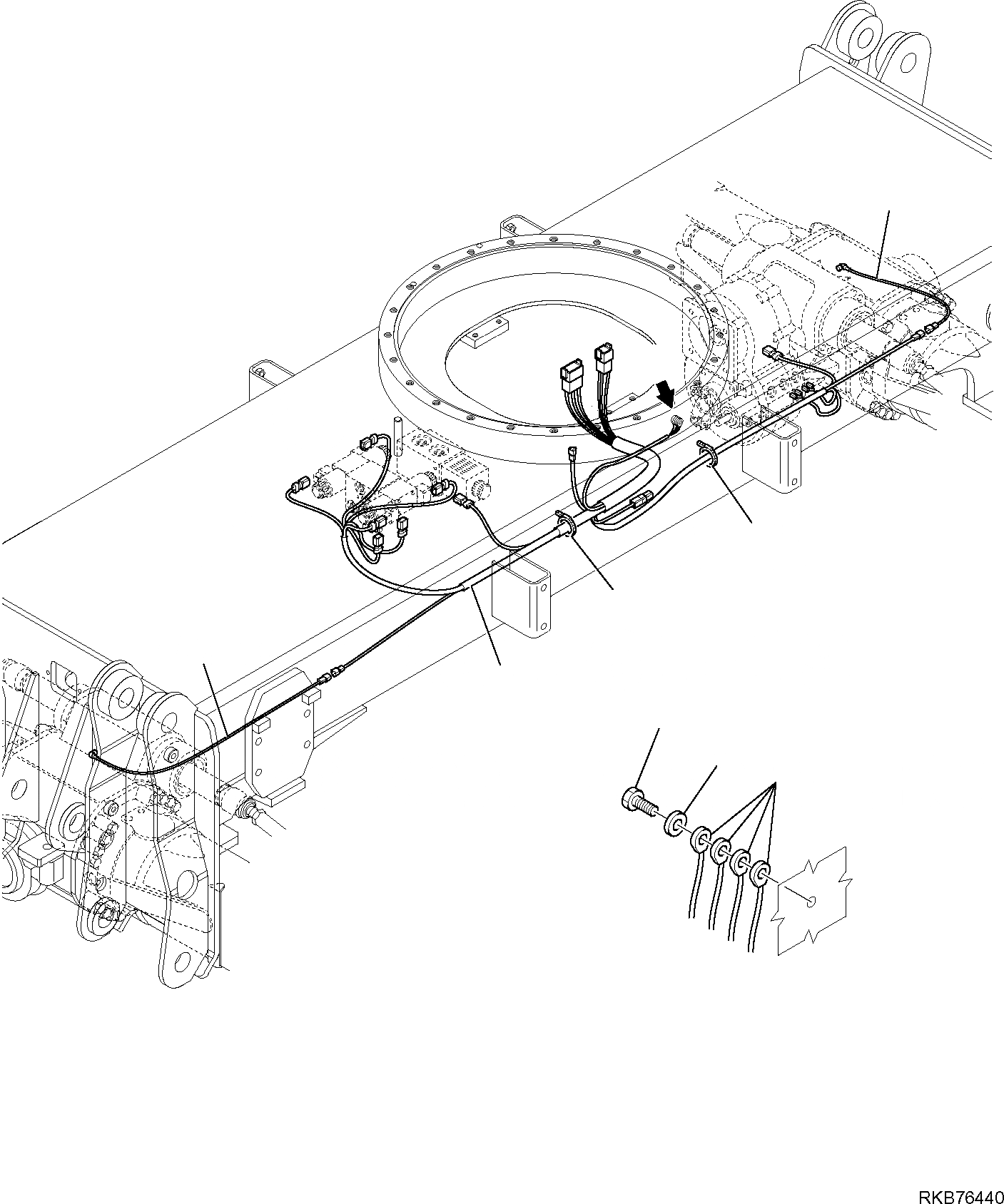 RKB76440