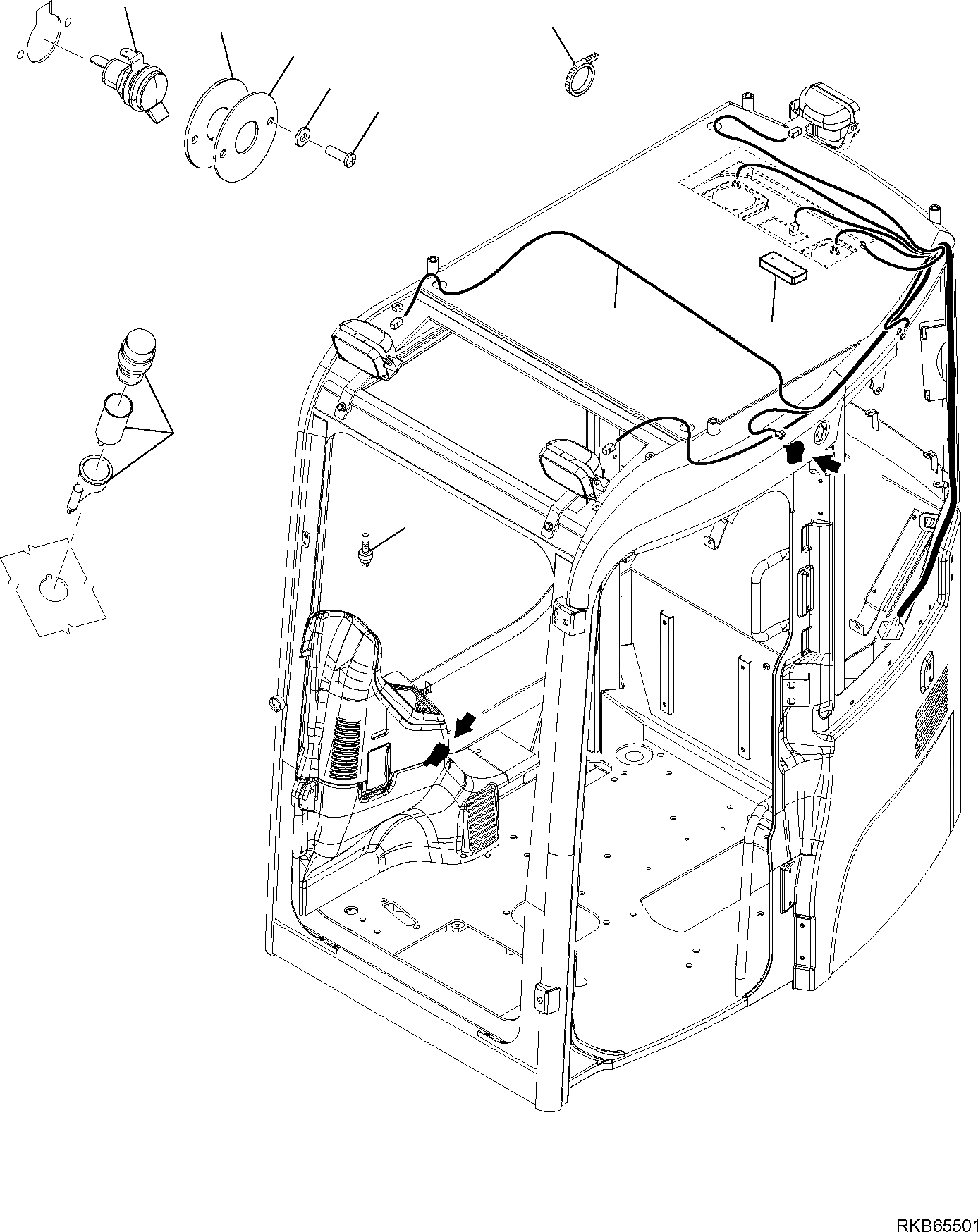 RKB65501