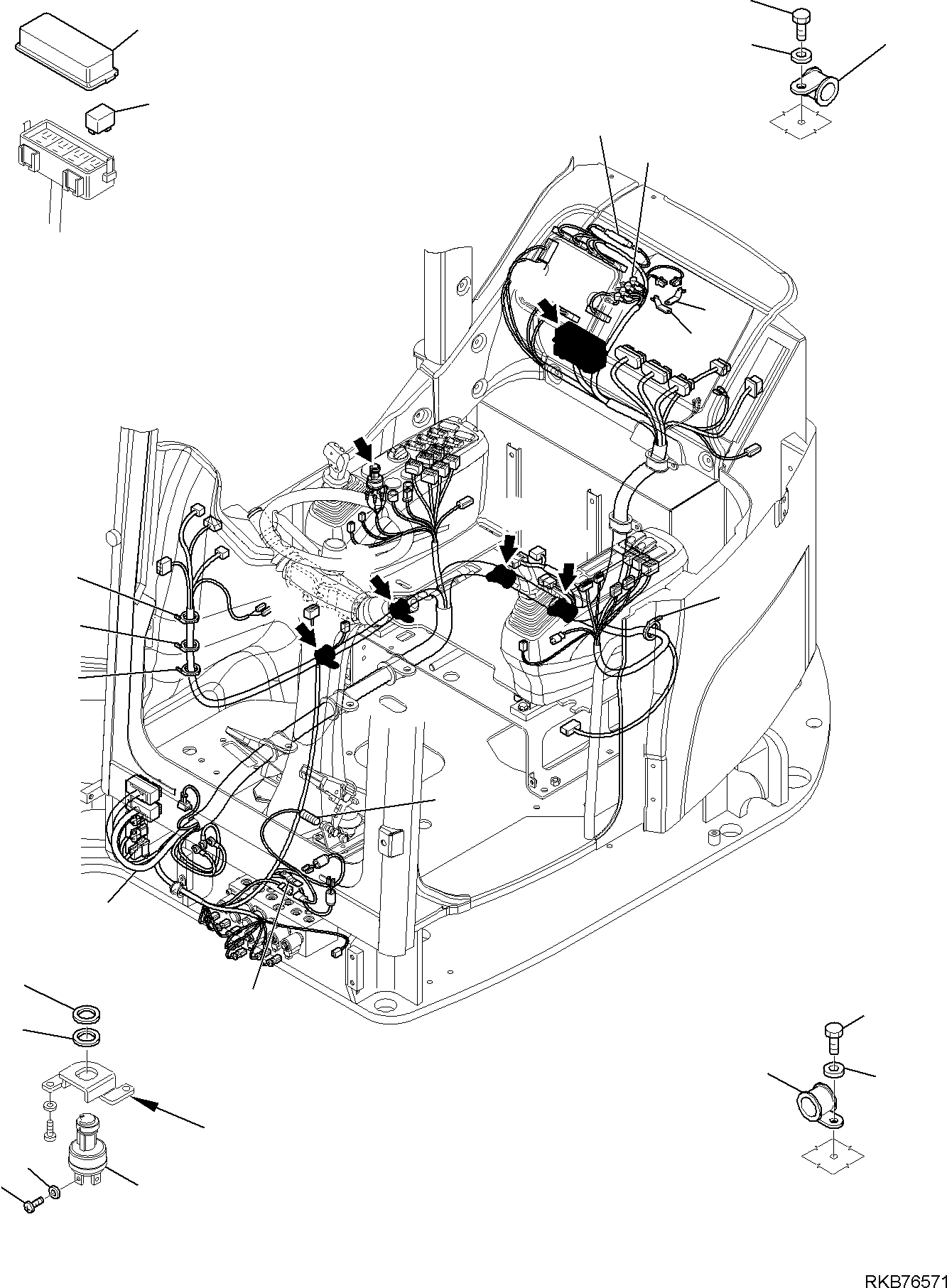 RKB76571