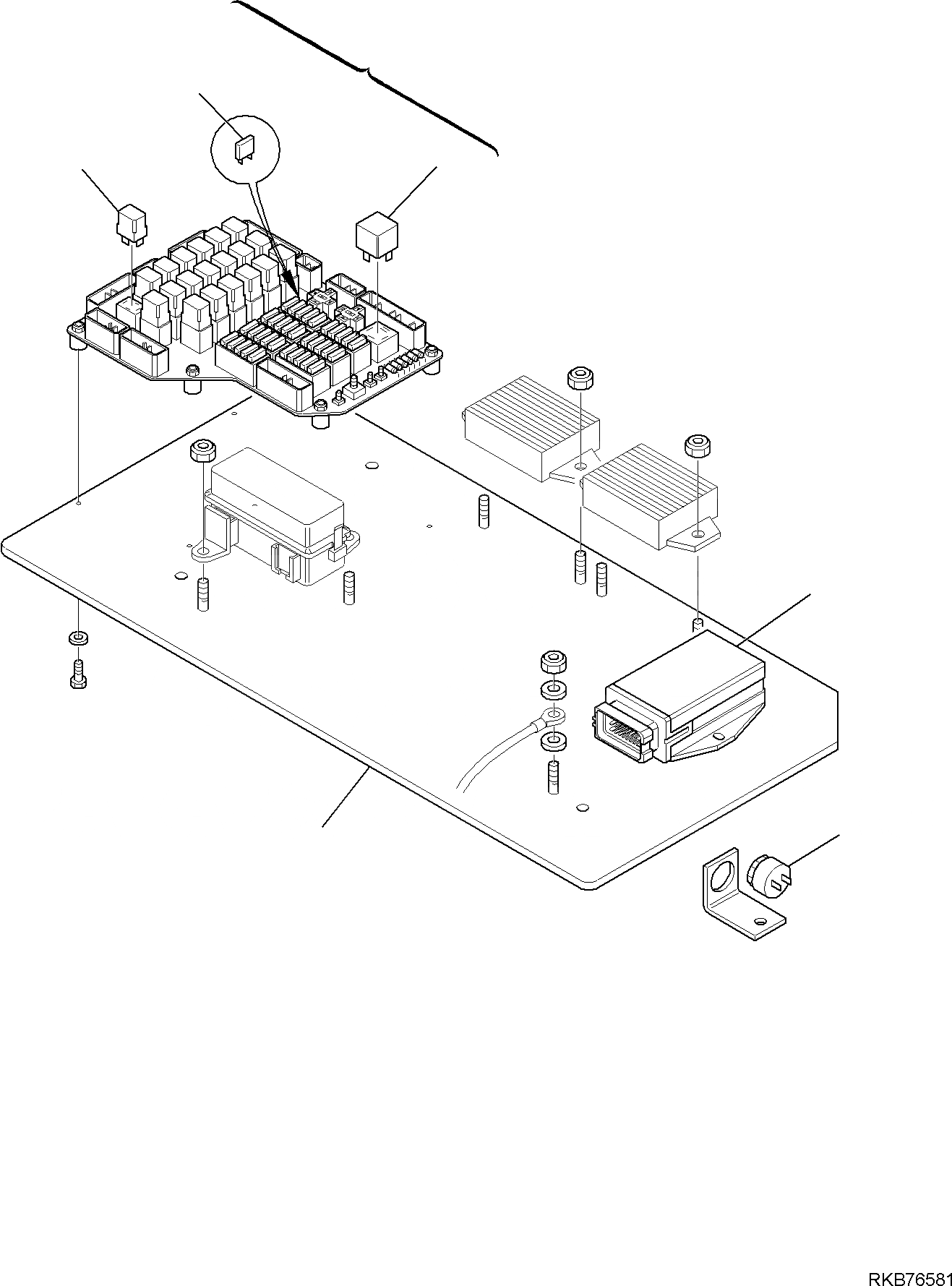 RKB76581