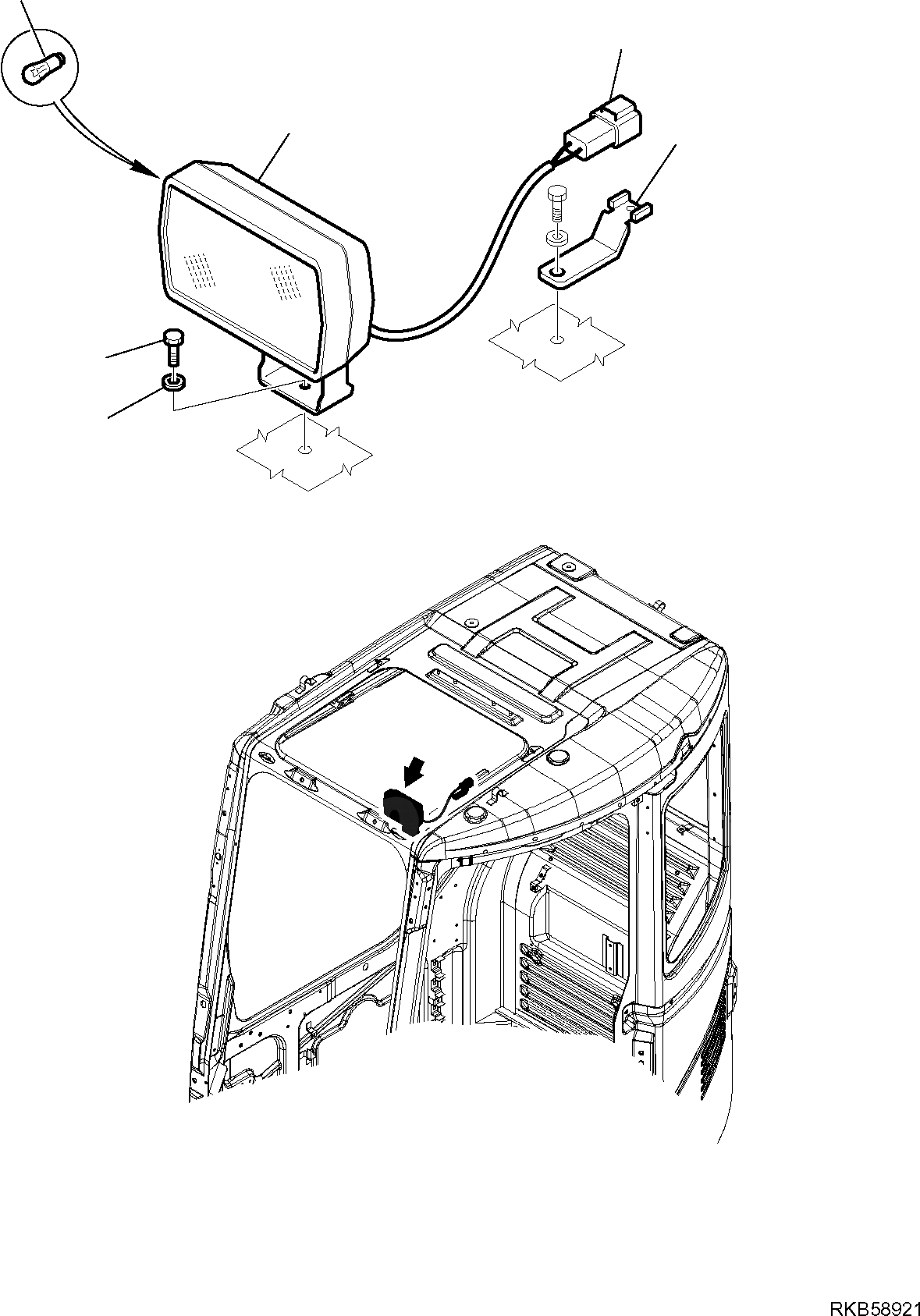 RKB58921