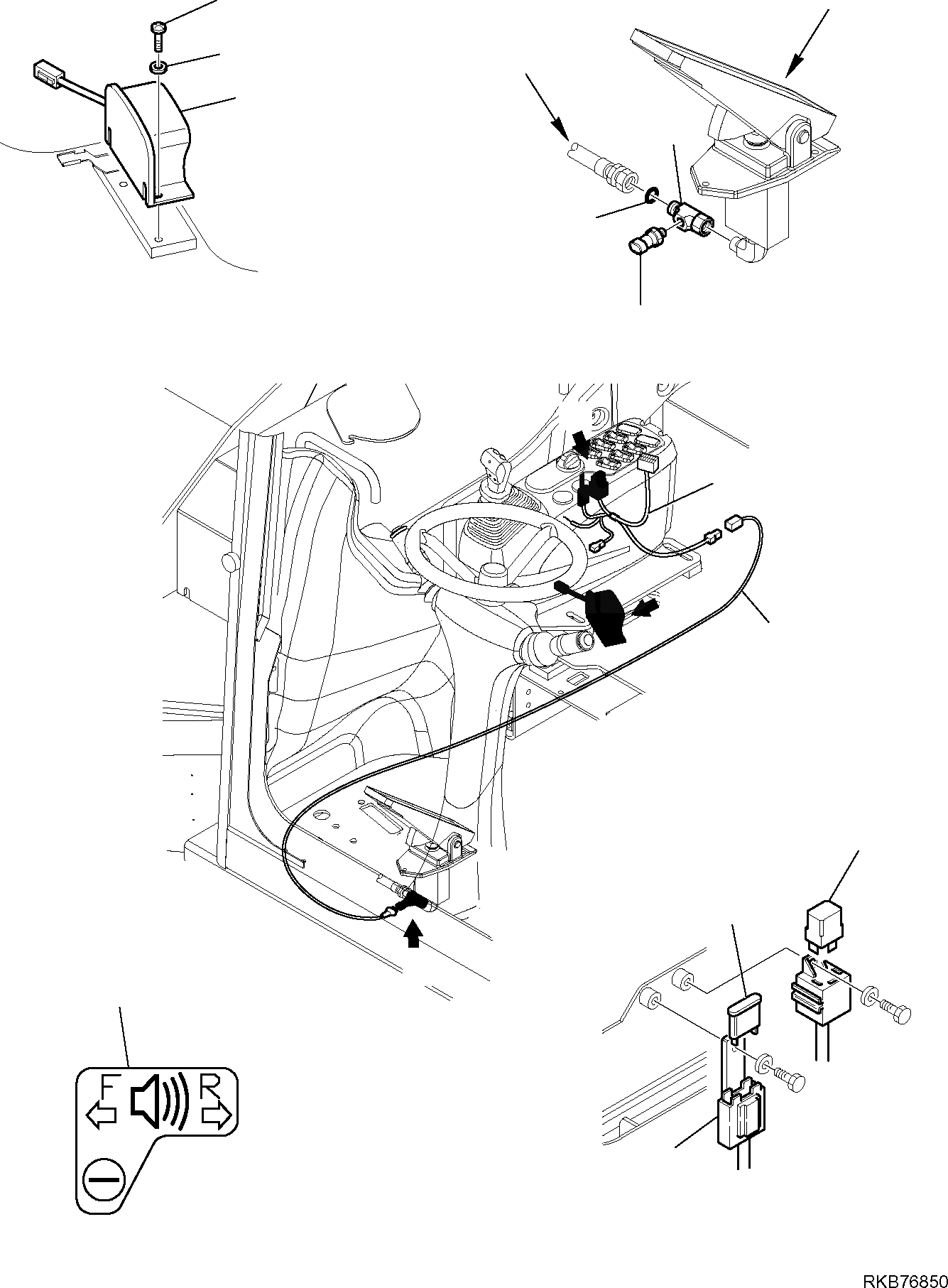 F

R

RKB76850