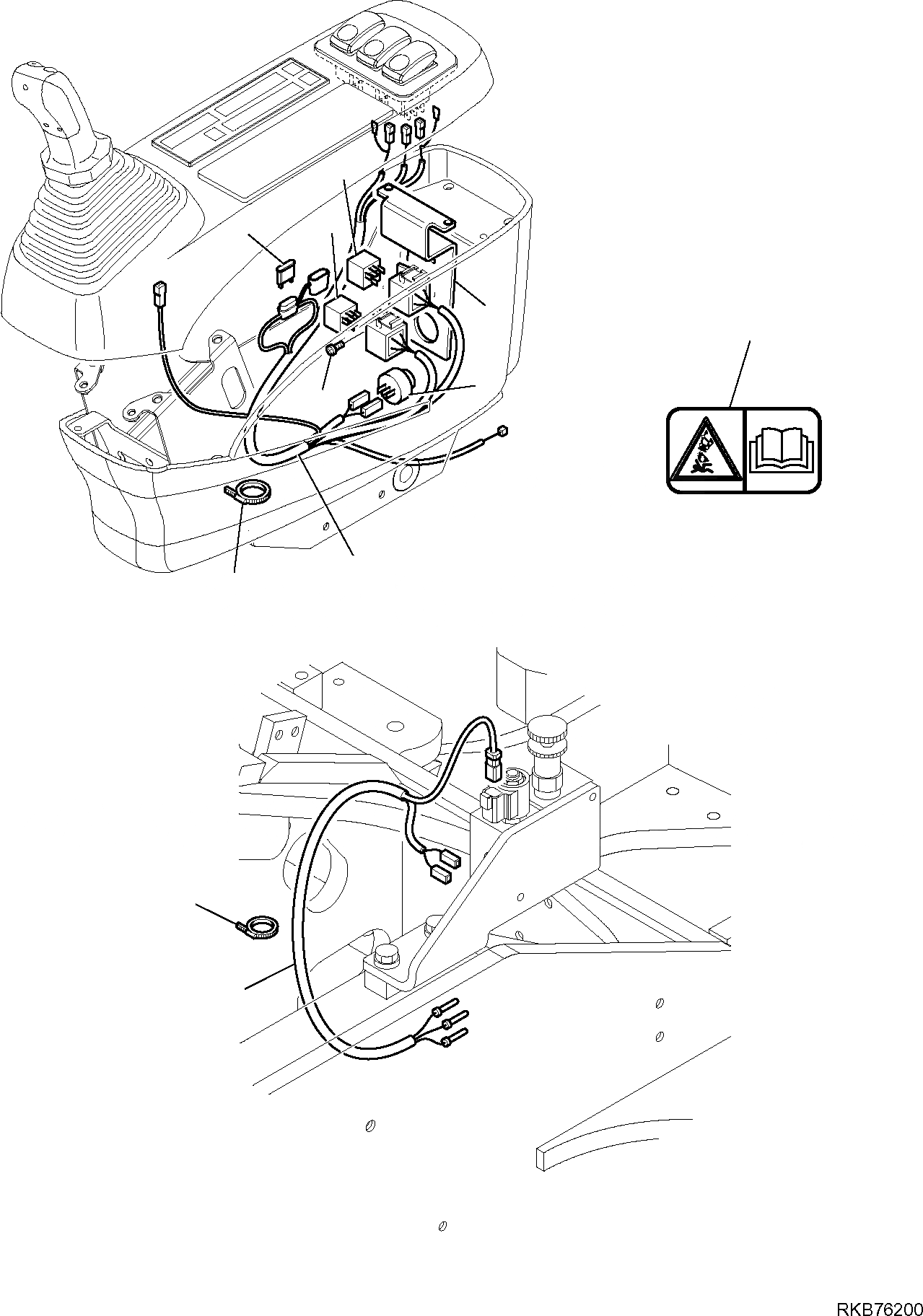 RKB76200