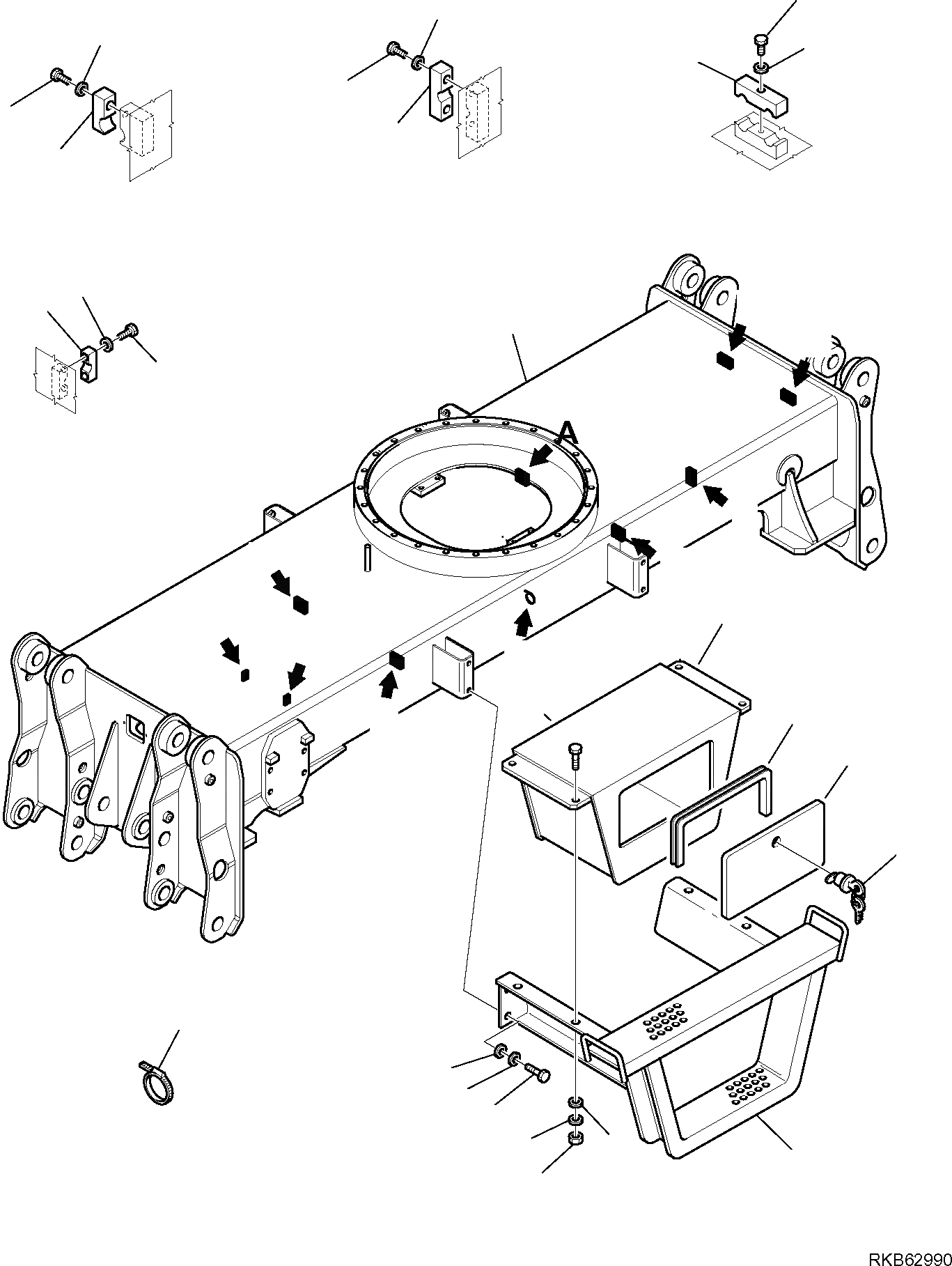 A

RKB62990