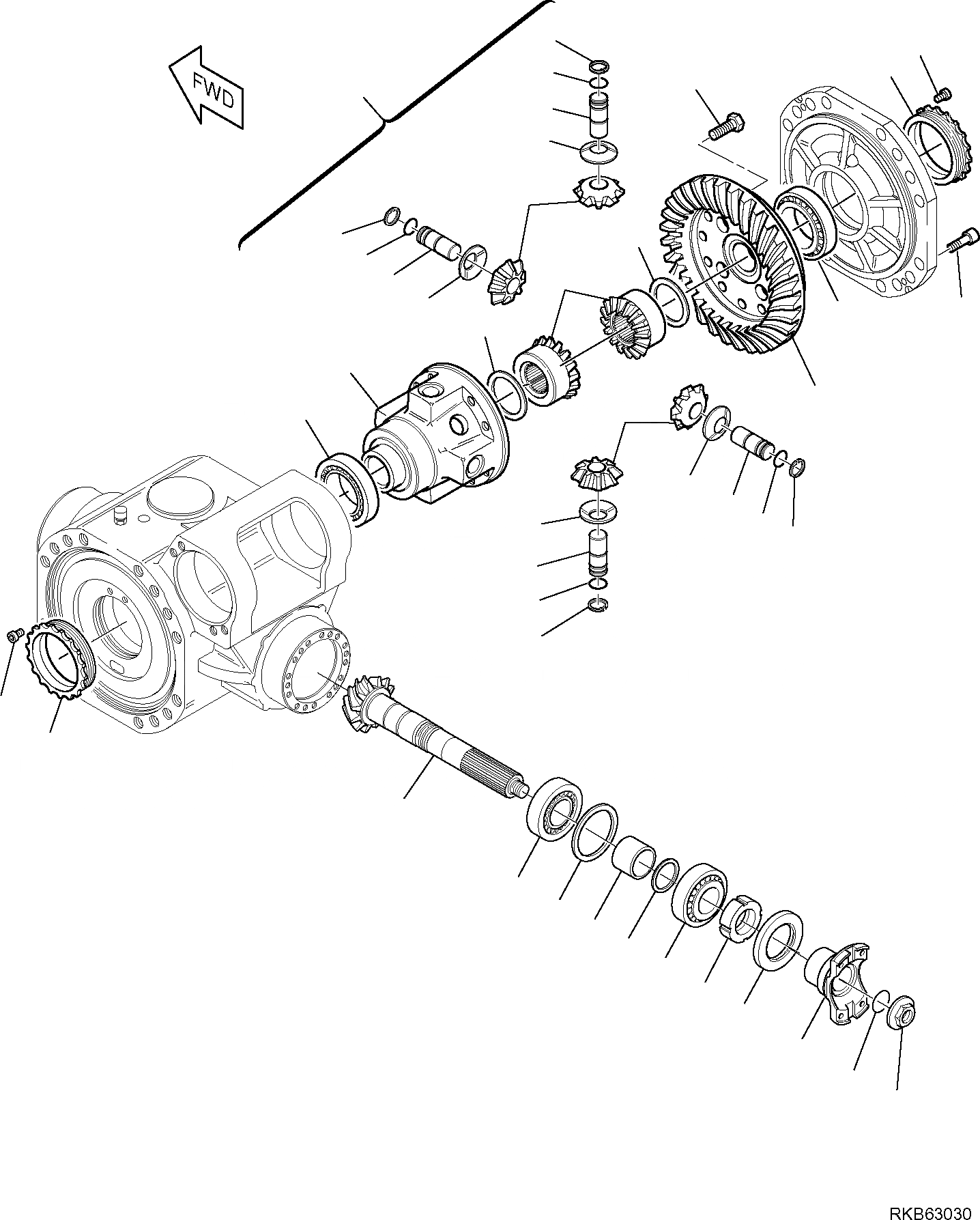 FWD

RKB63030