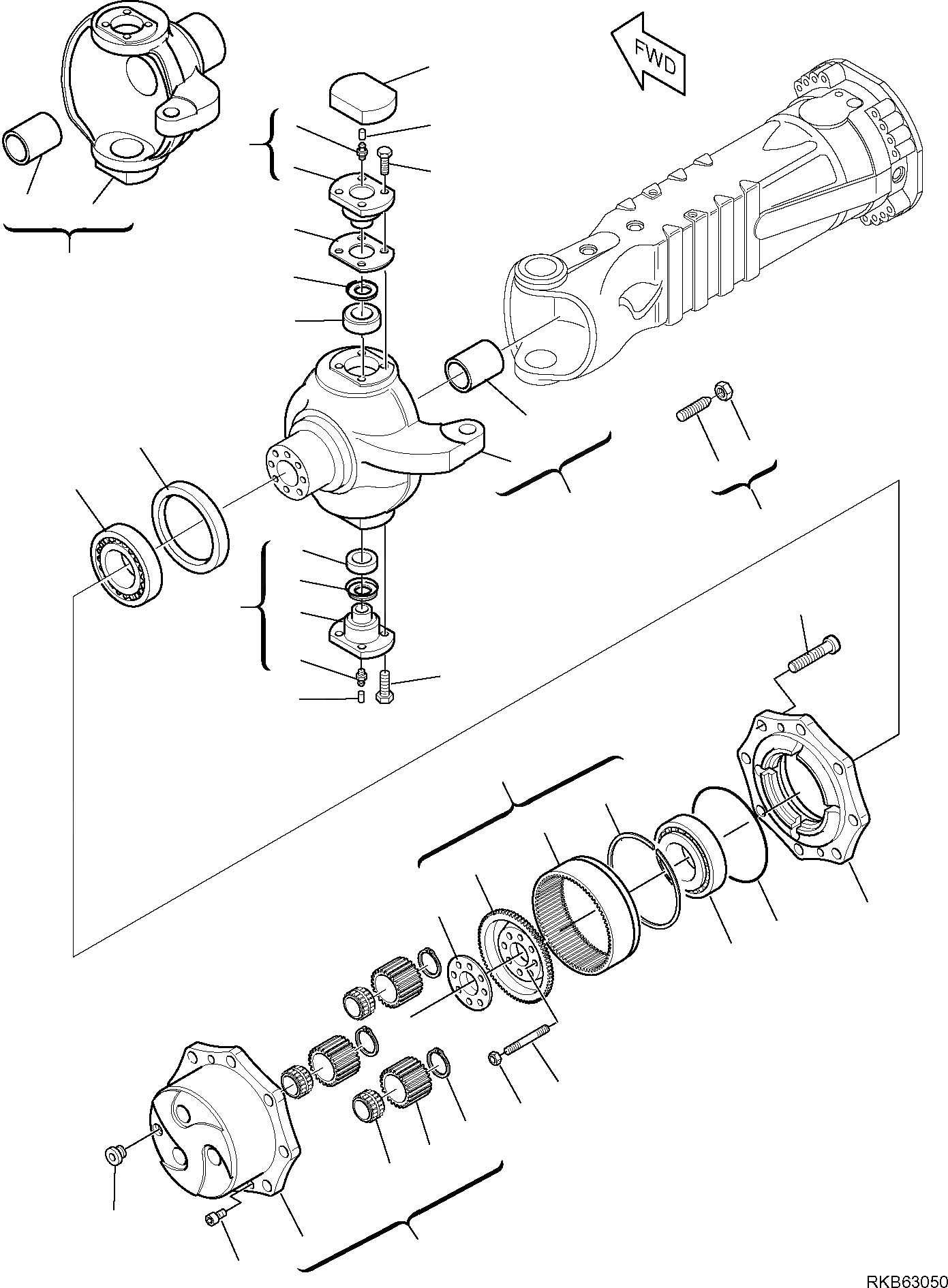 FWD

RKB63050