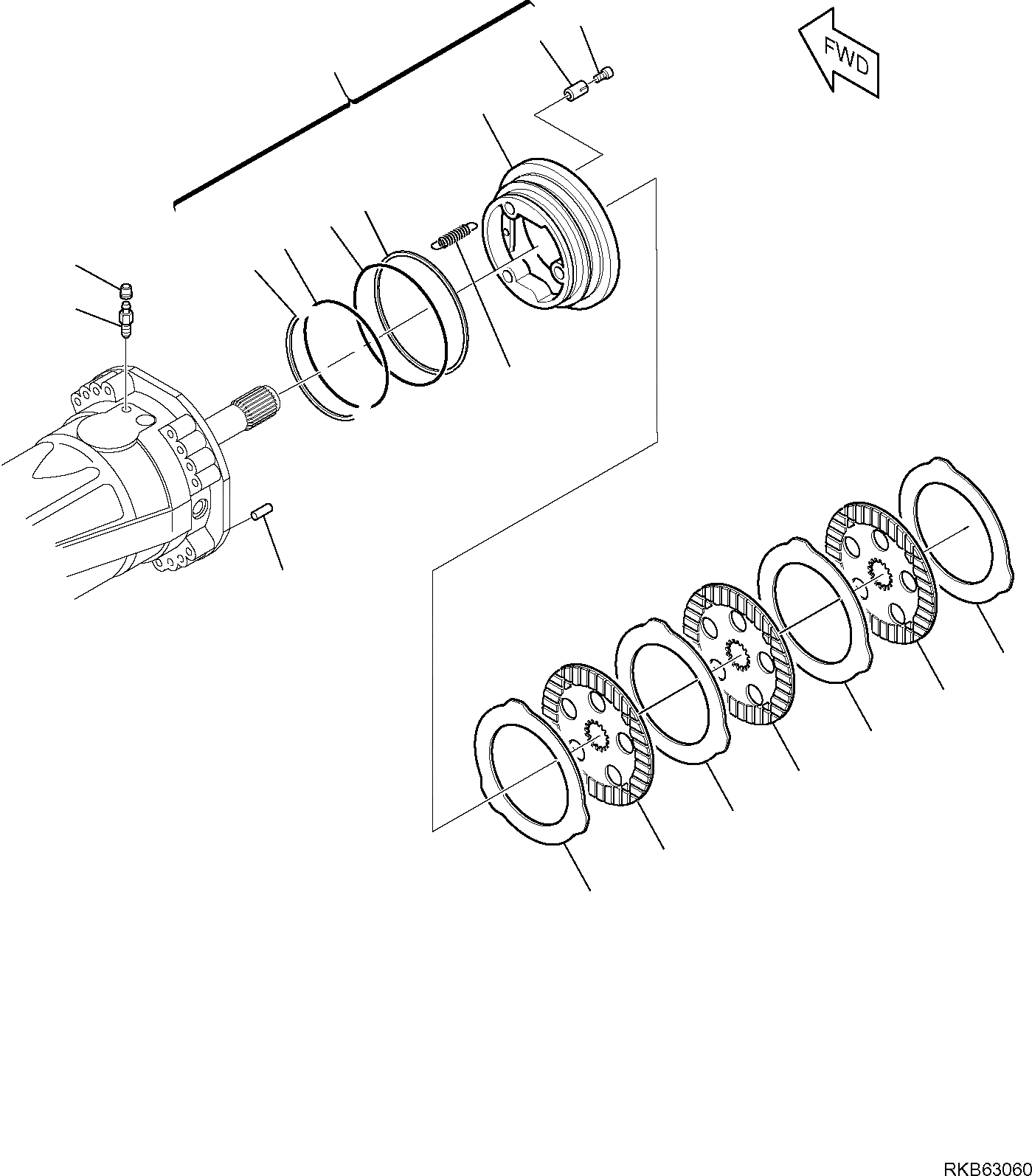 FWD

RKB63060