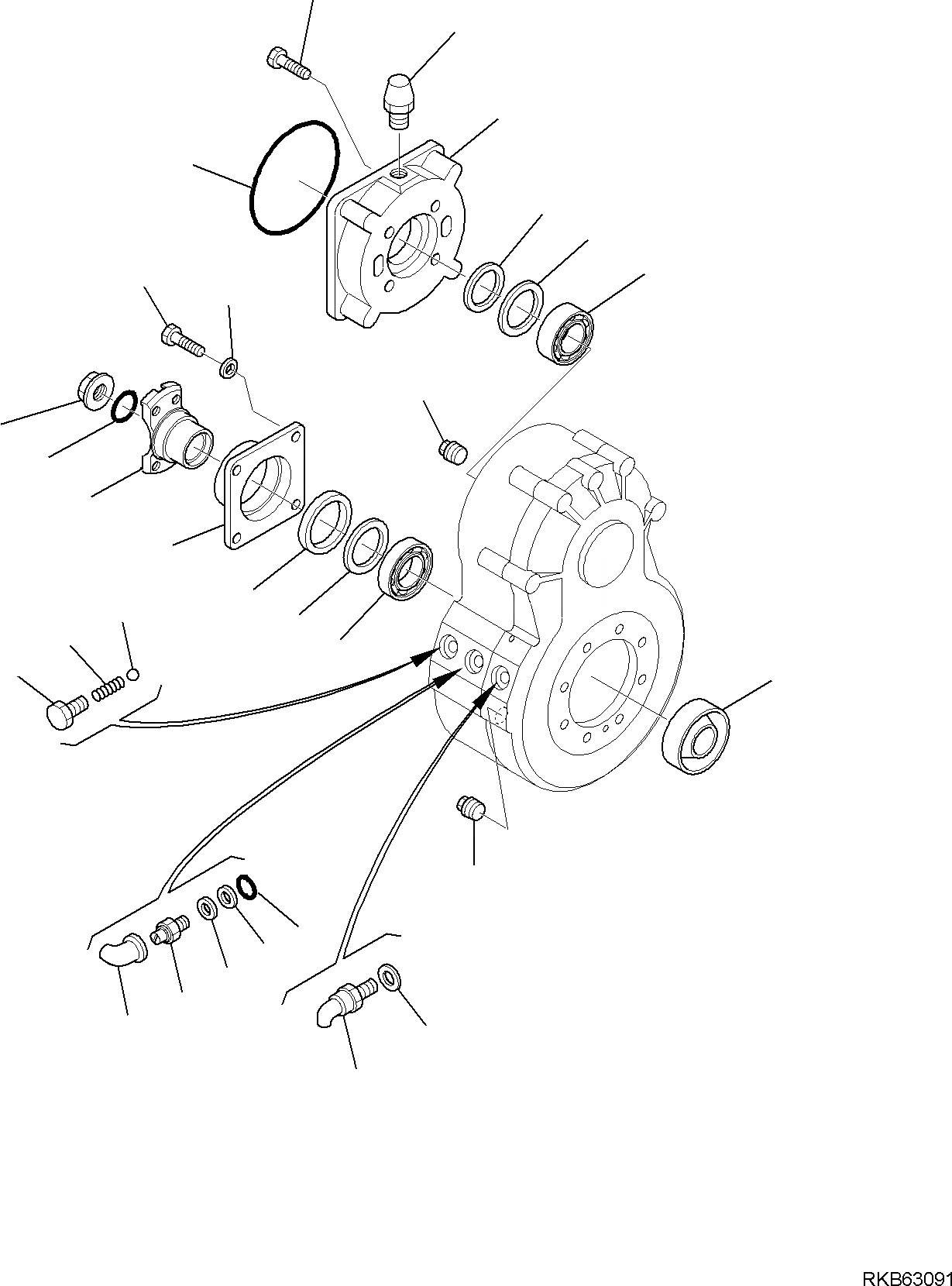 RKB63091