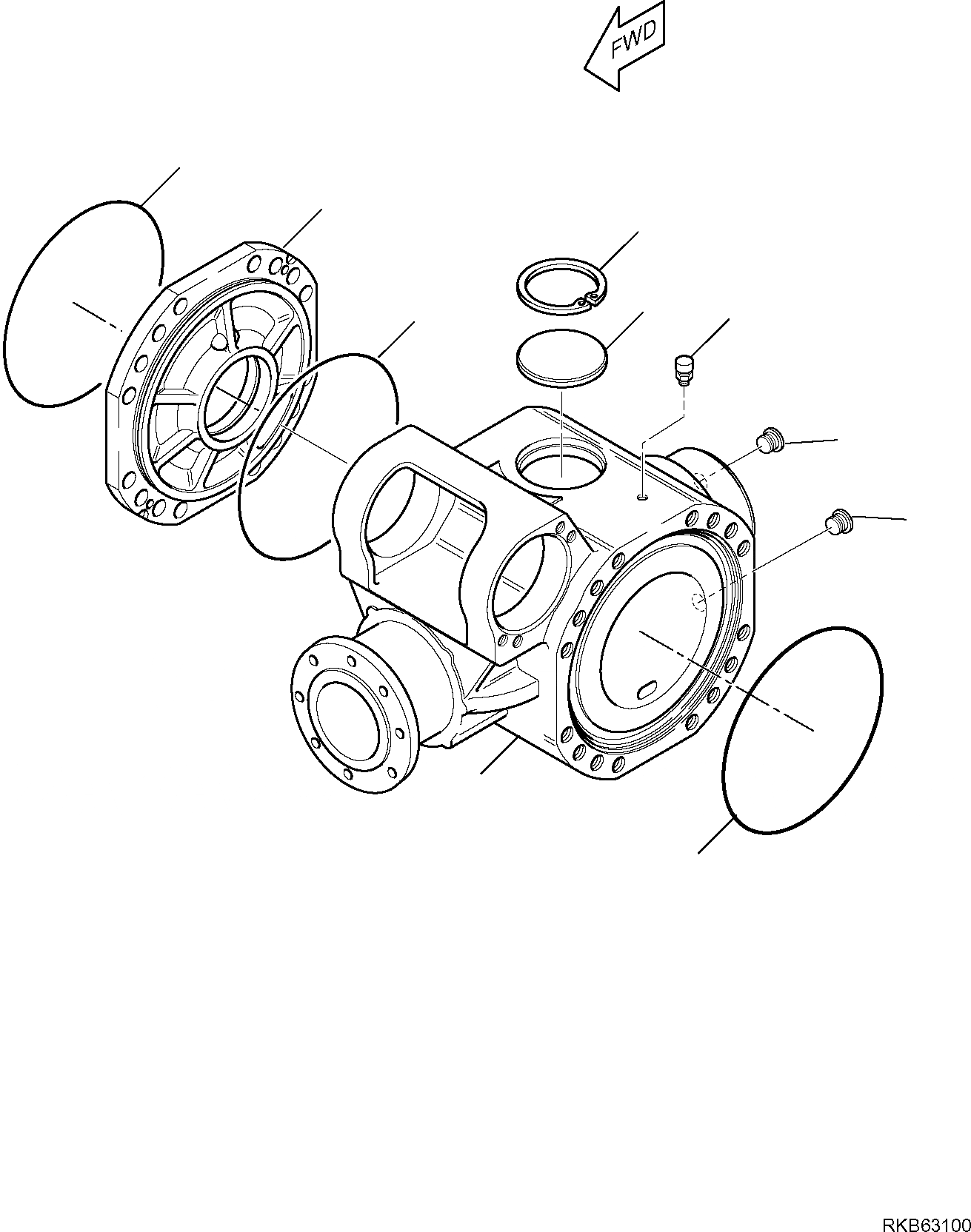 FWD

RKB63100