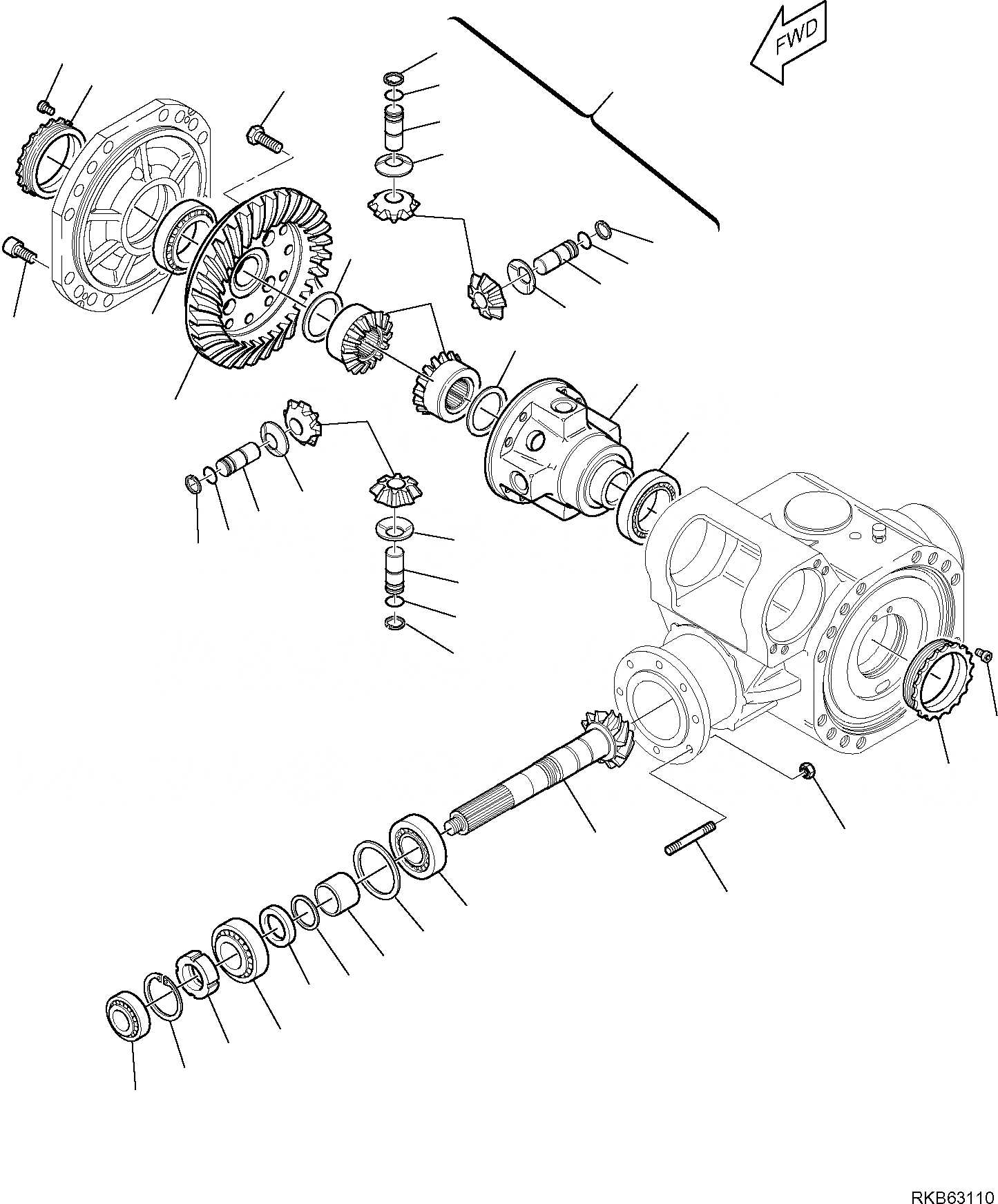 FWD

RKB63110