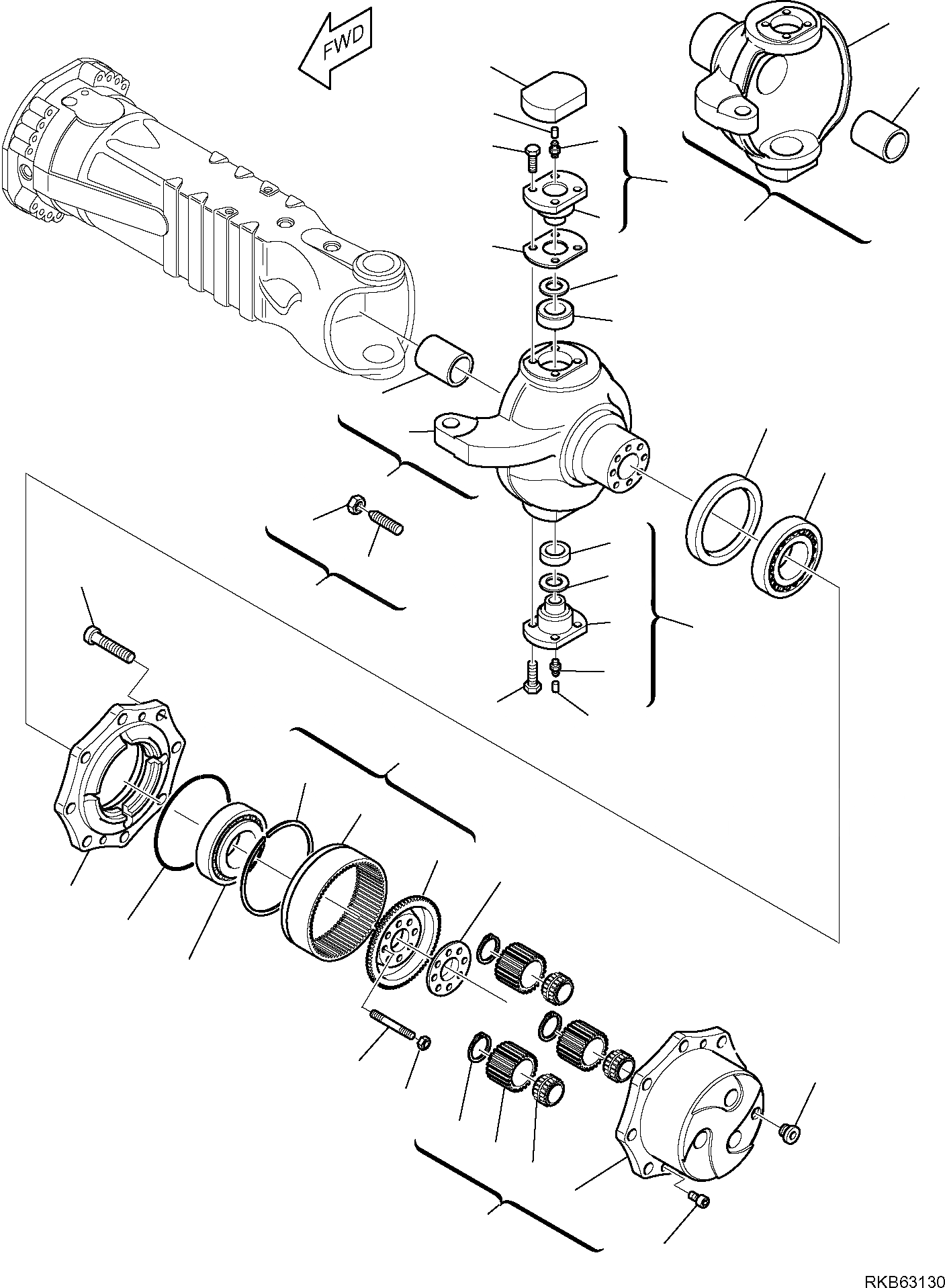 FWD

RKB63130