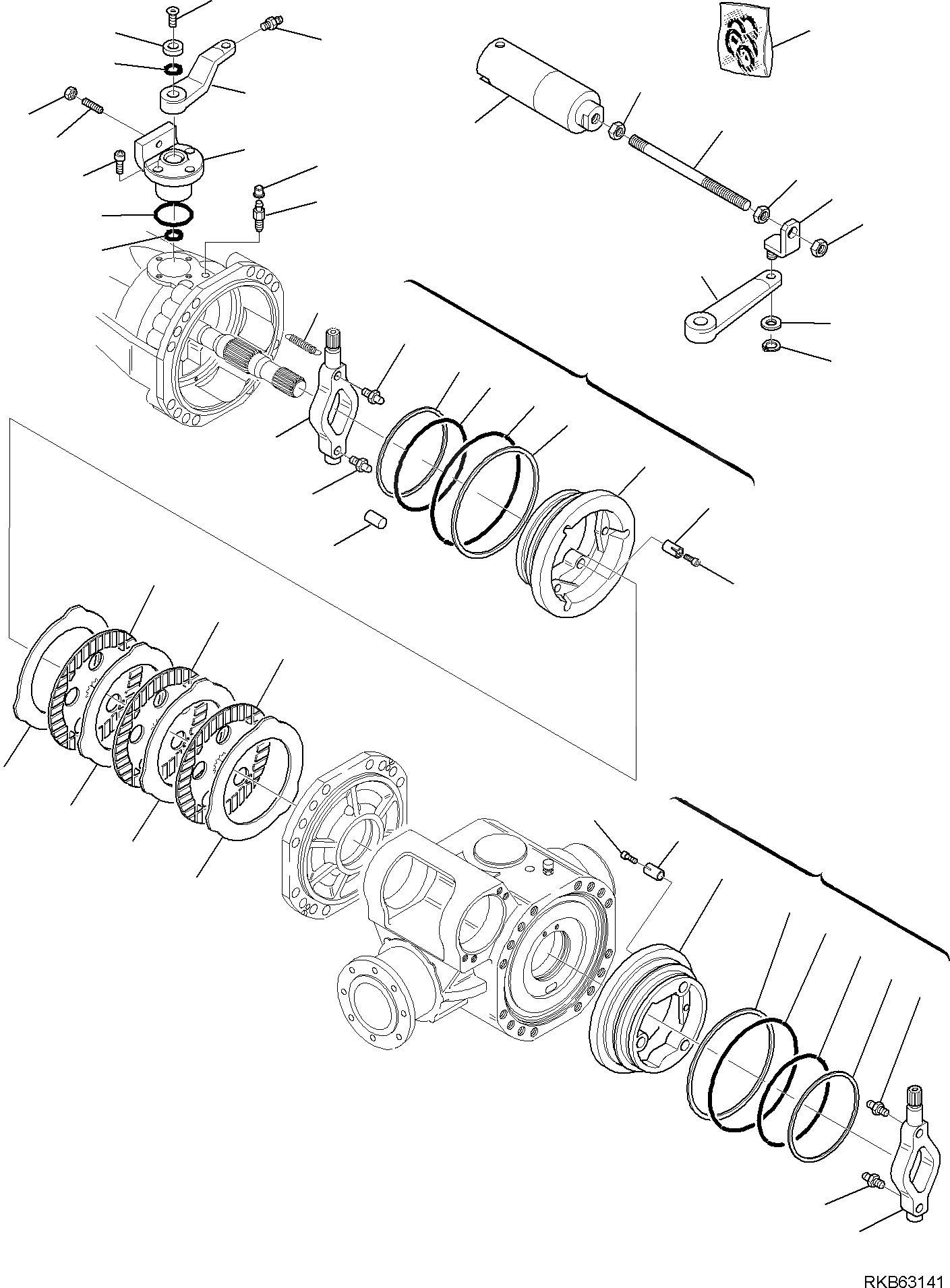 RKB63141