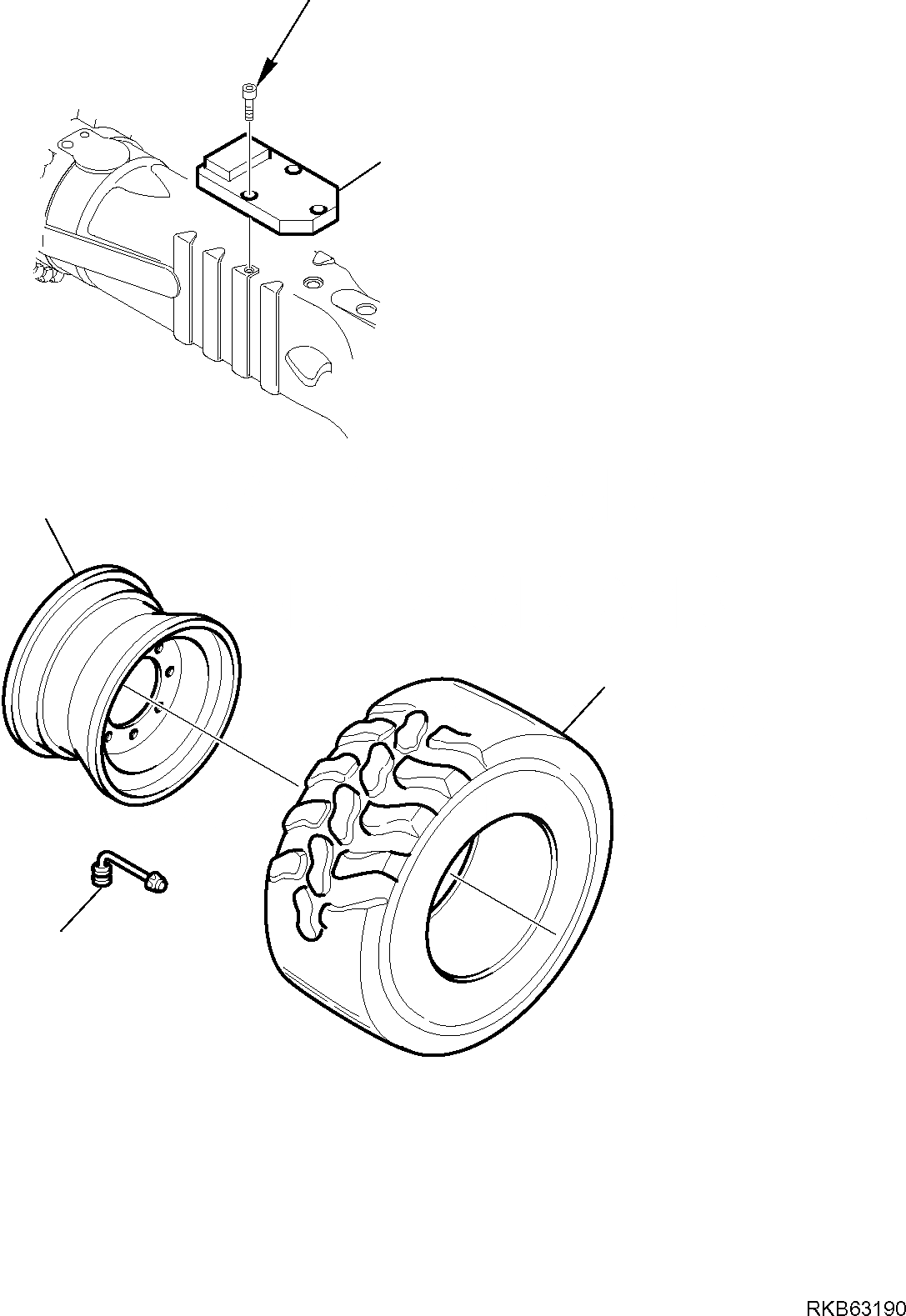 RKB63190