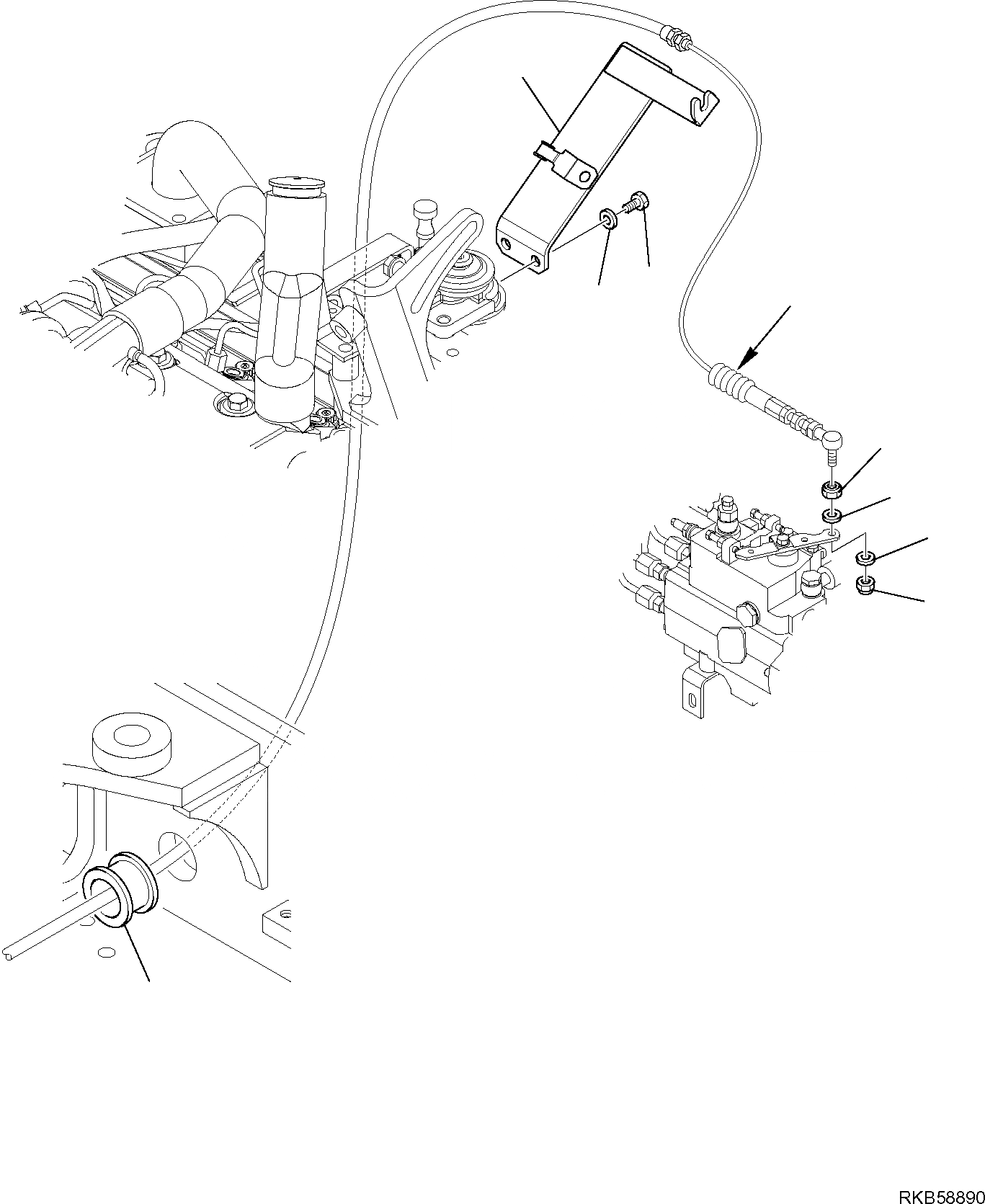 RKB58890