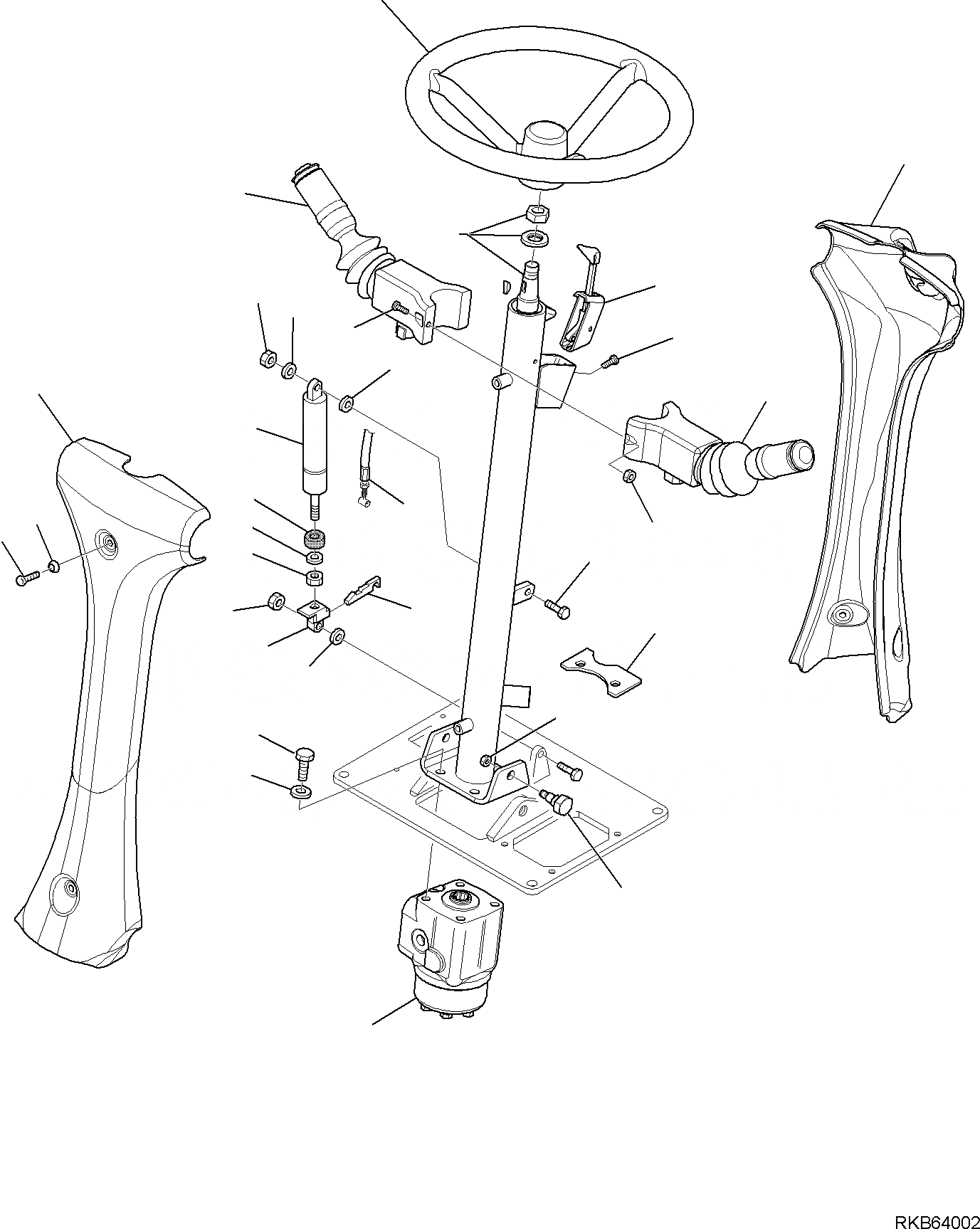 RKB64002