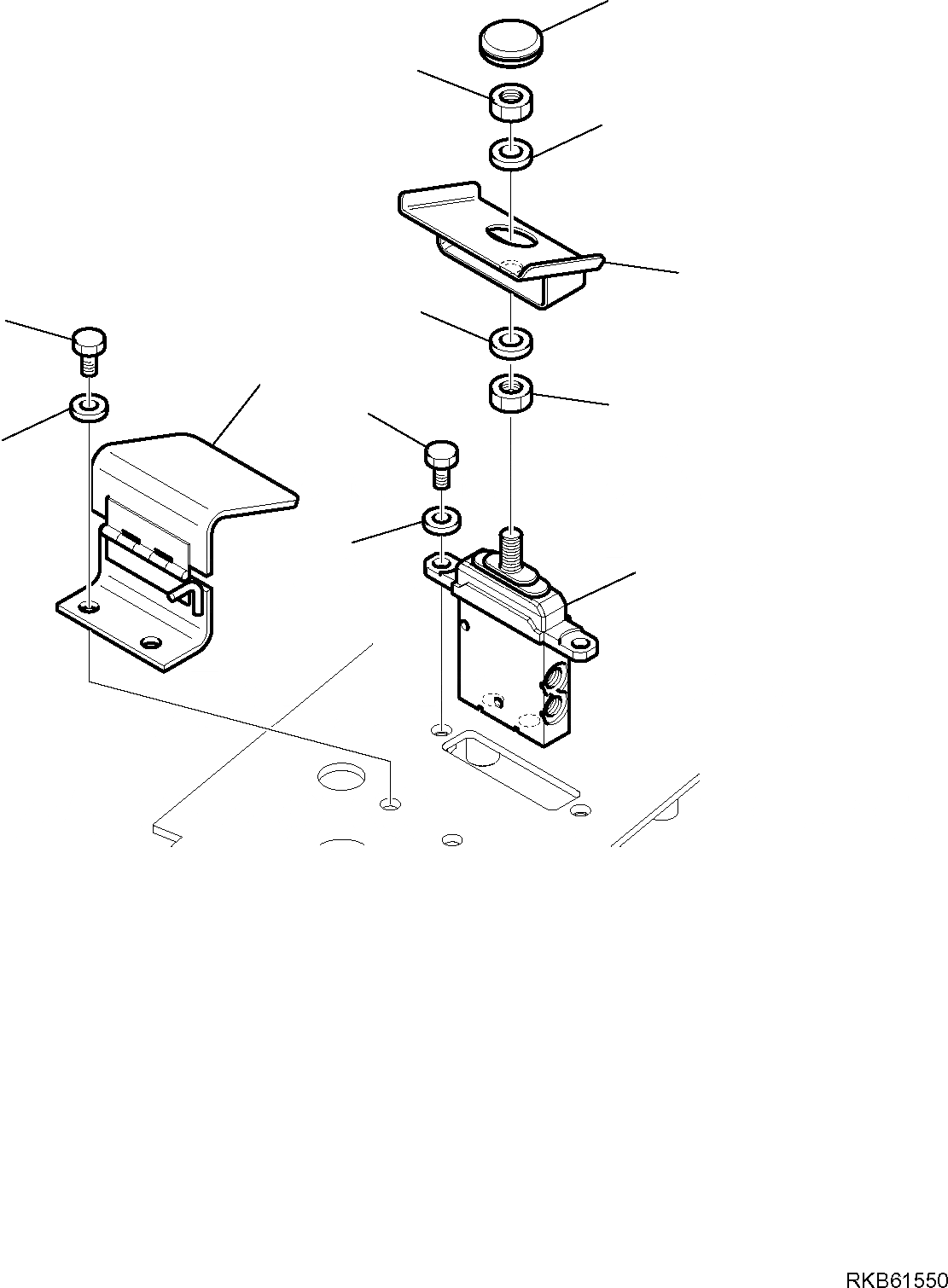 RKB61550