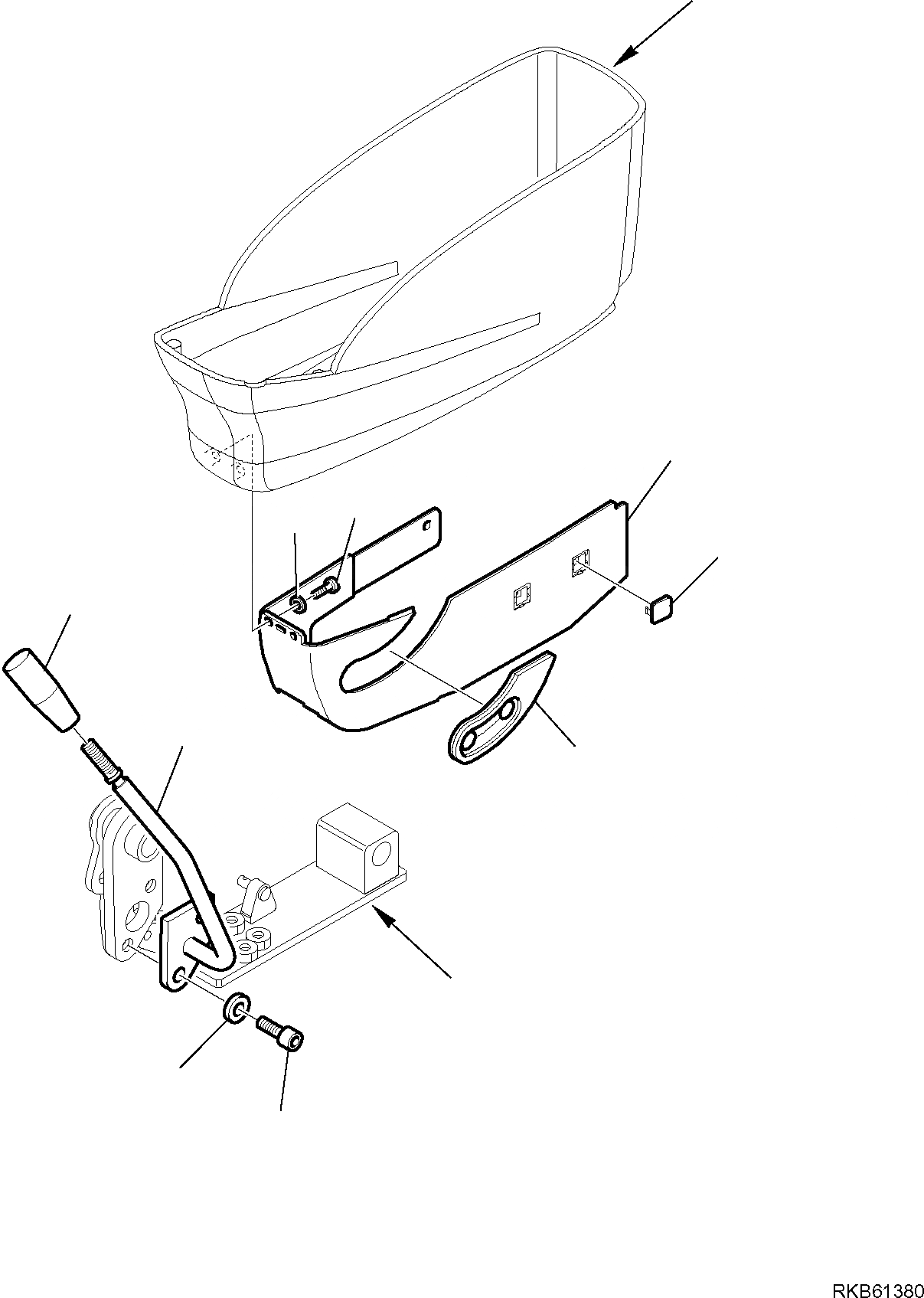 RKB61380