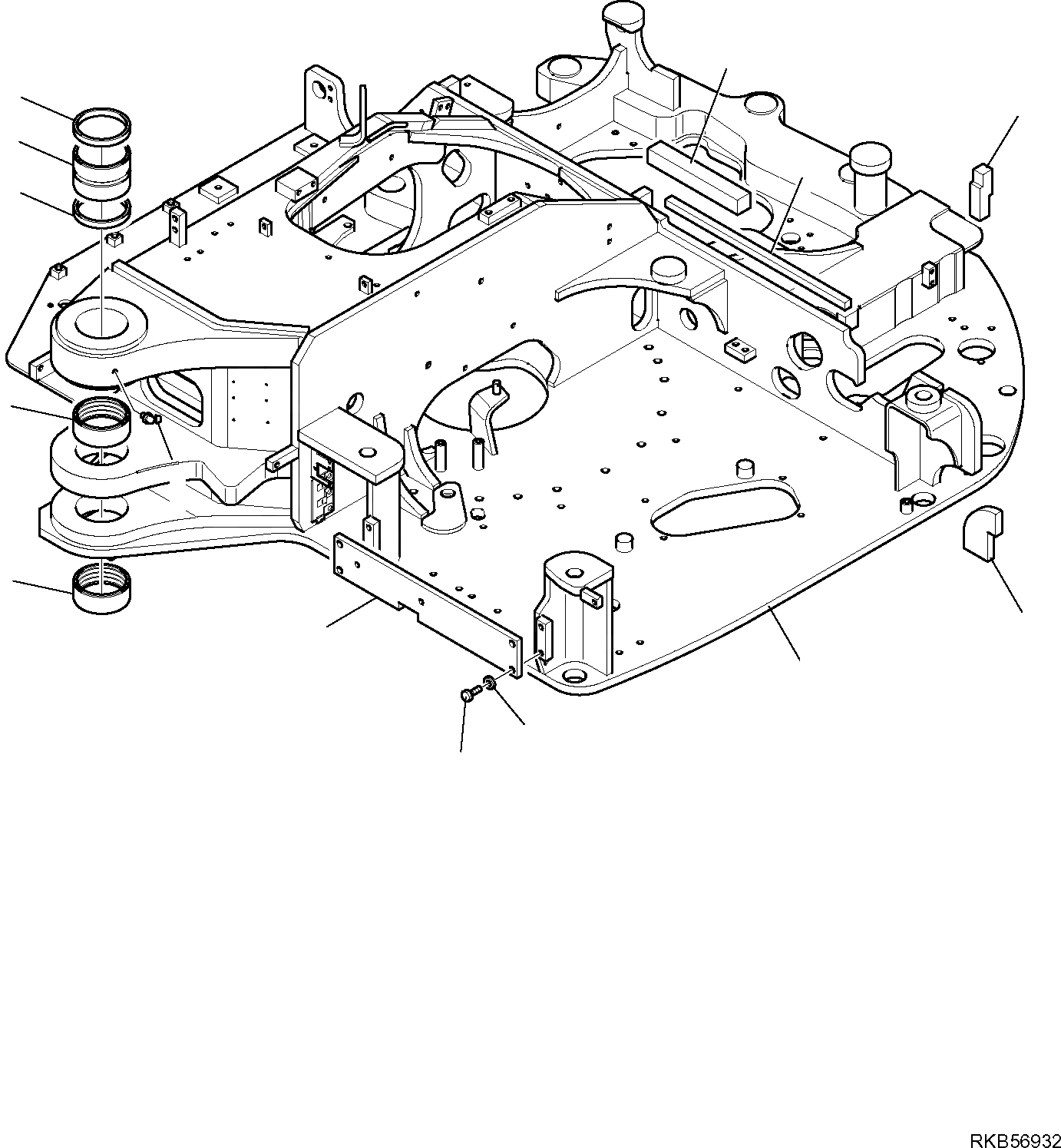 RKB56932