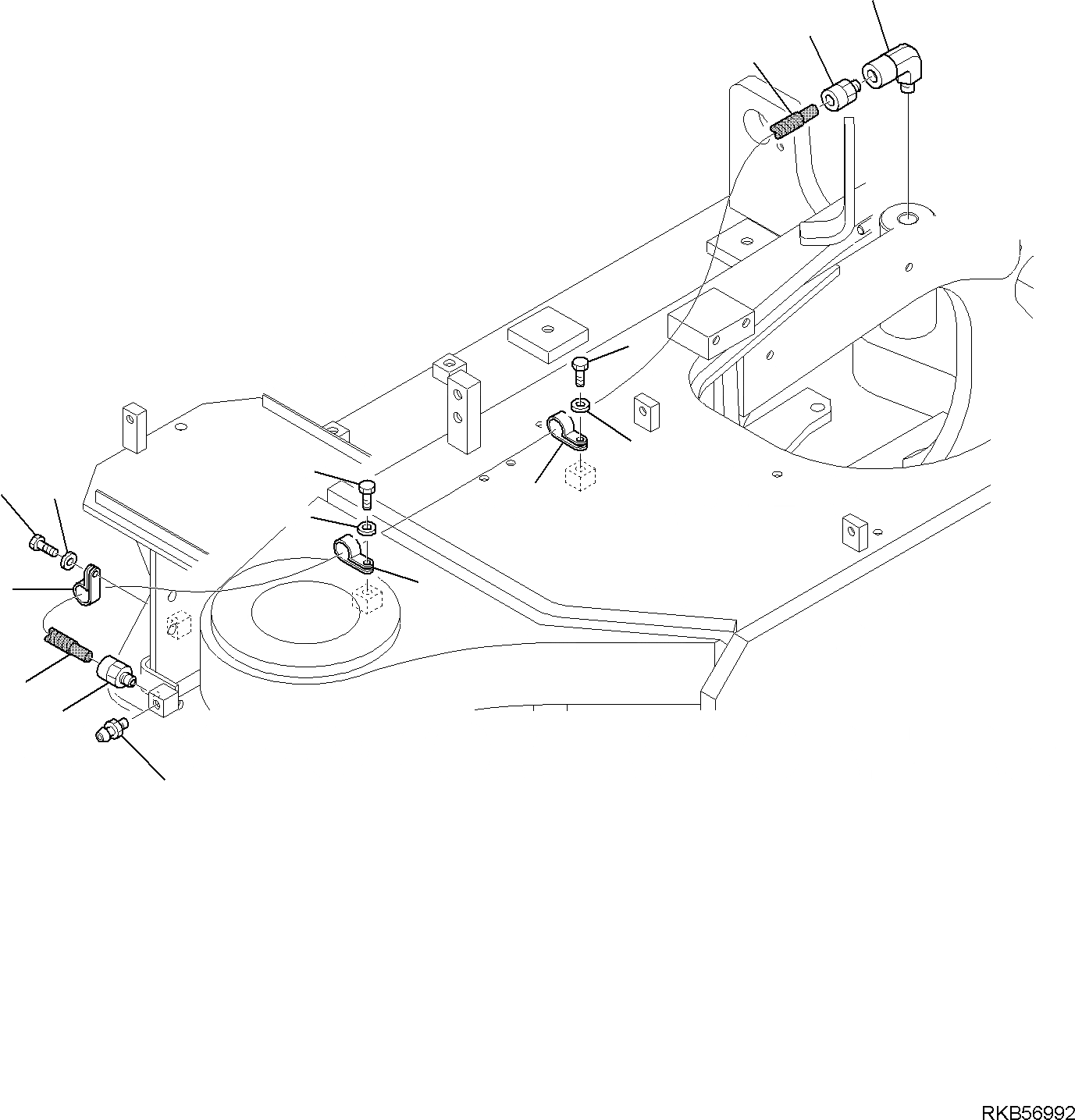 RKB56992