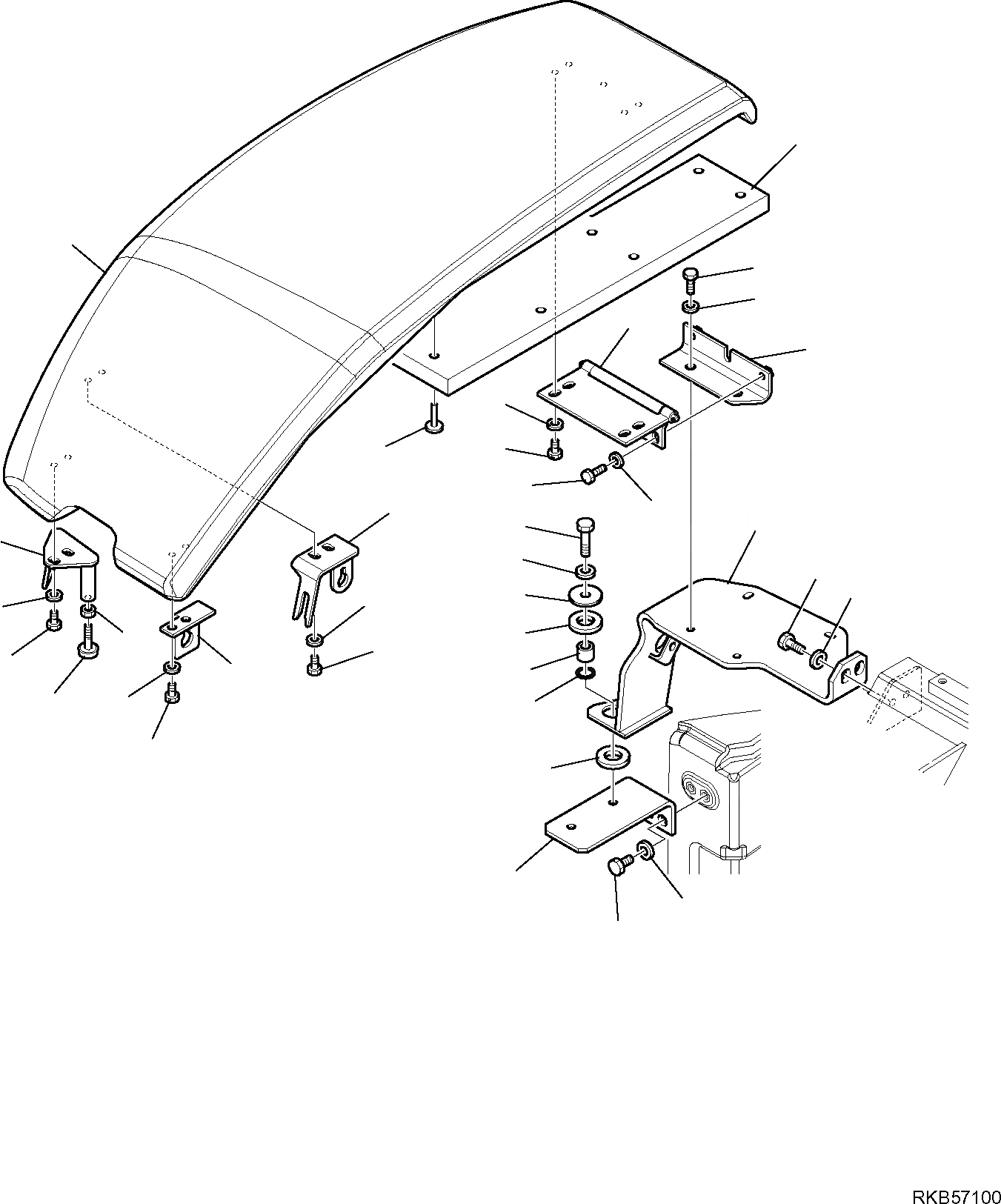 RKB57100