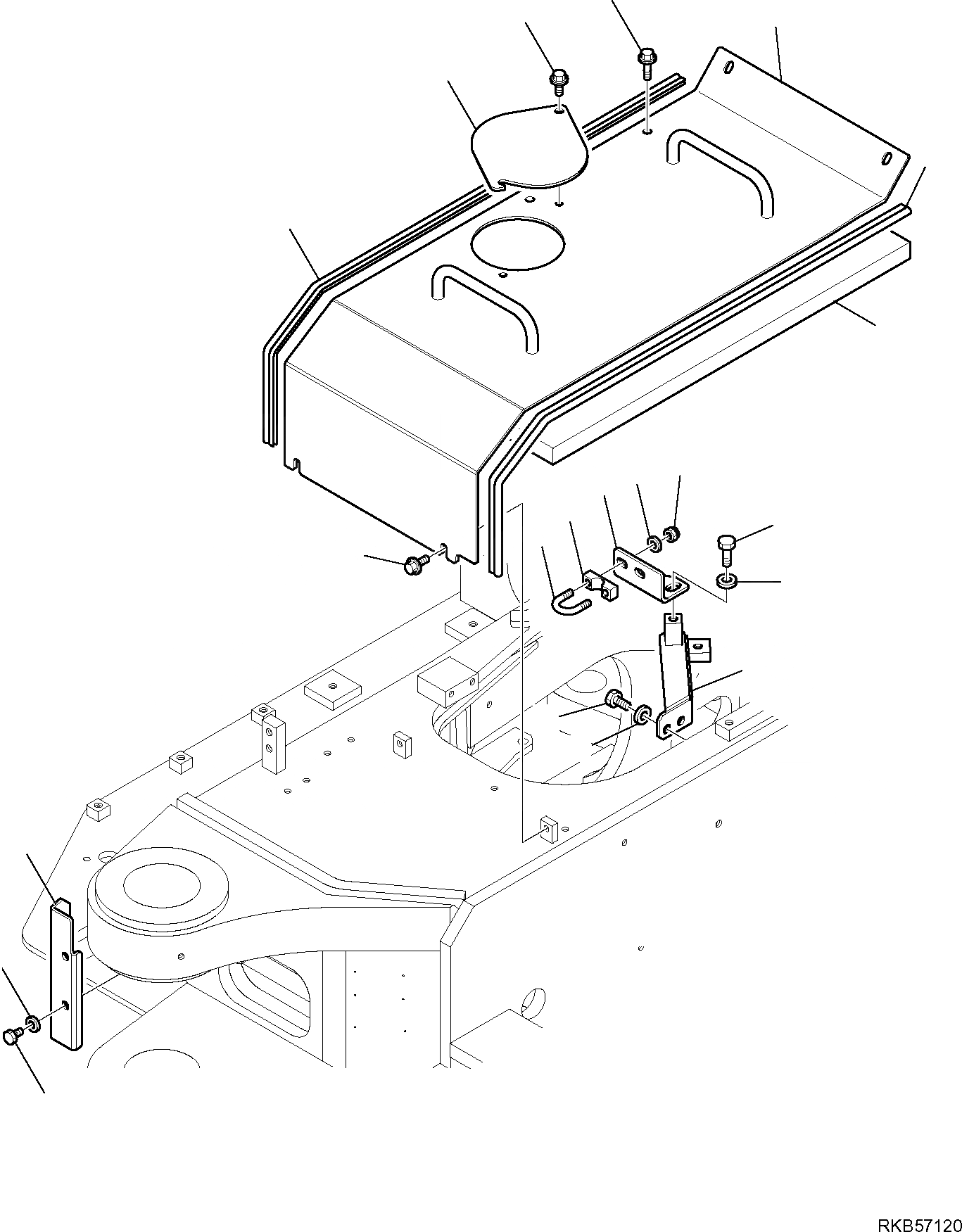 RKB57120