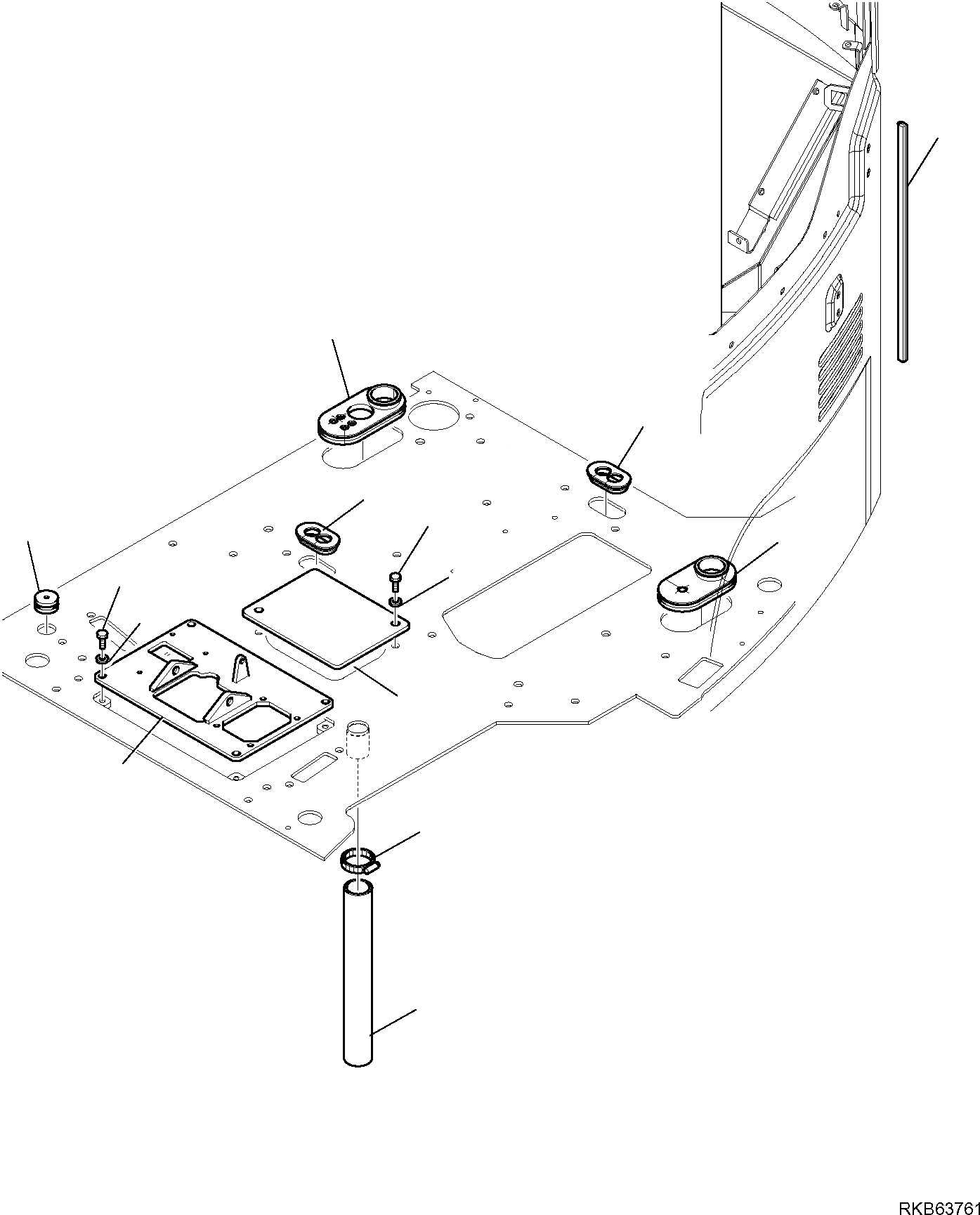 RKB63761