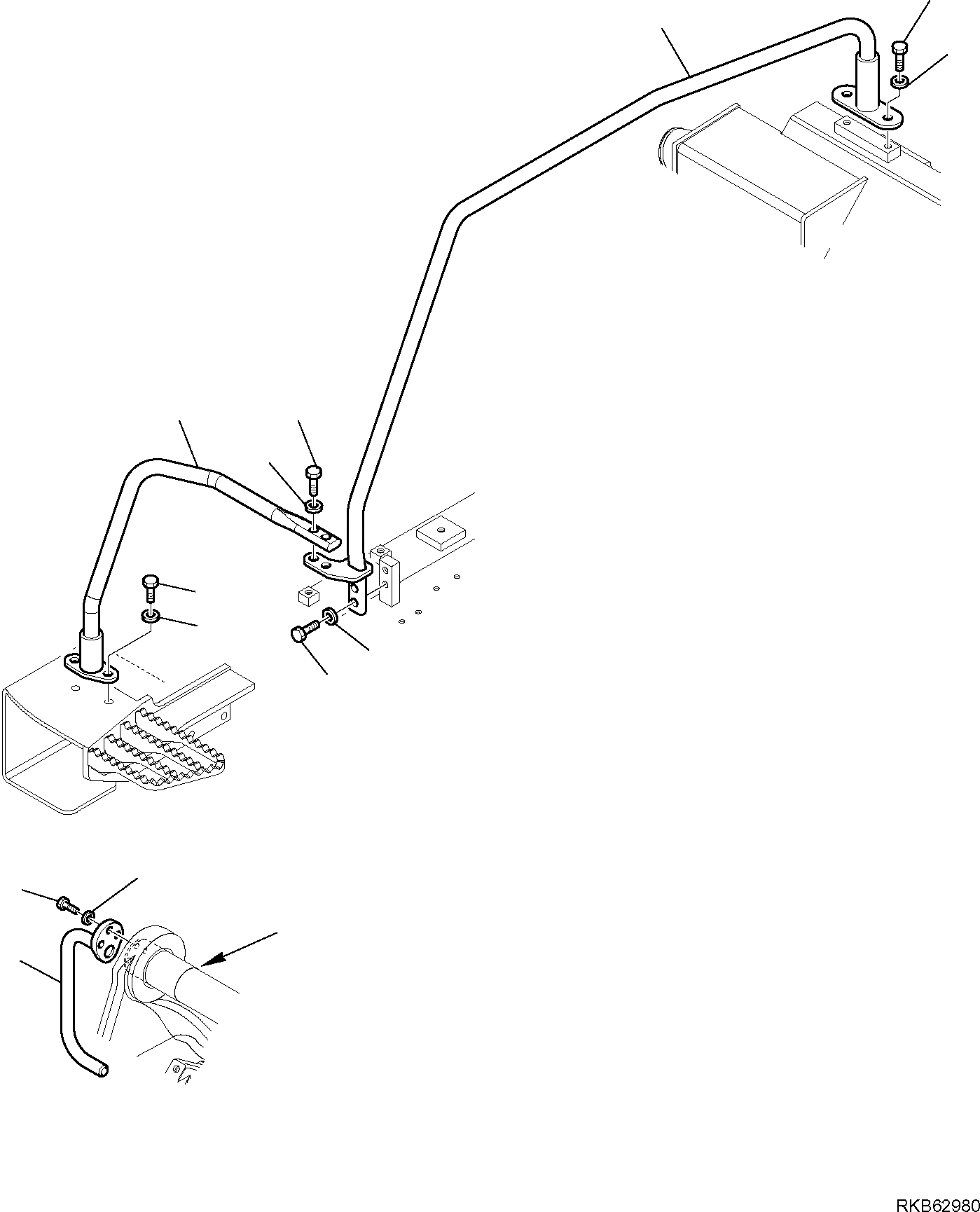 RKB62980