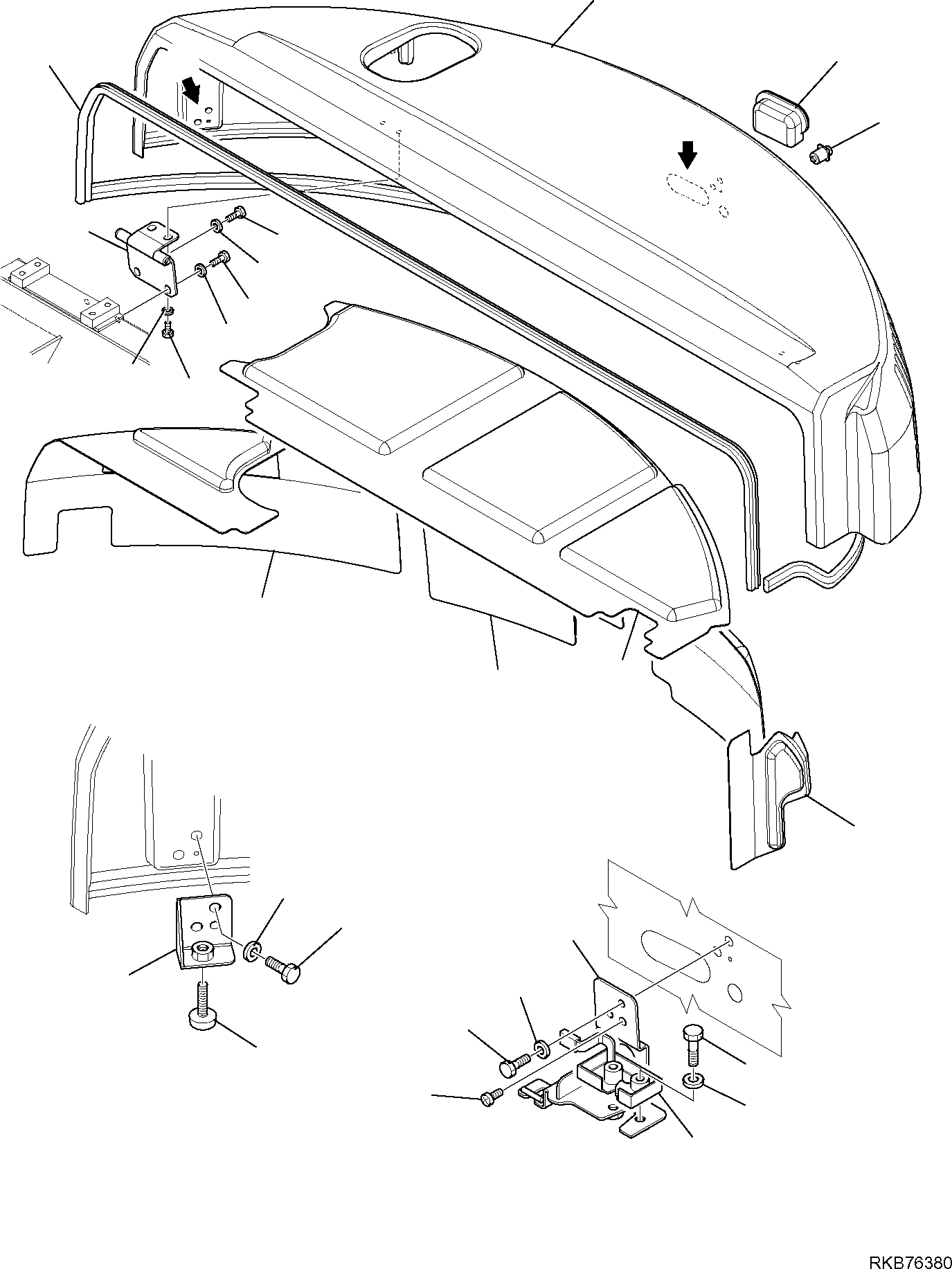 RKB76380