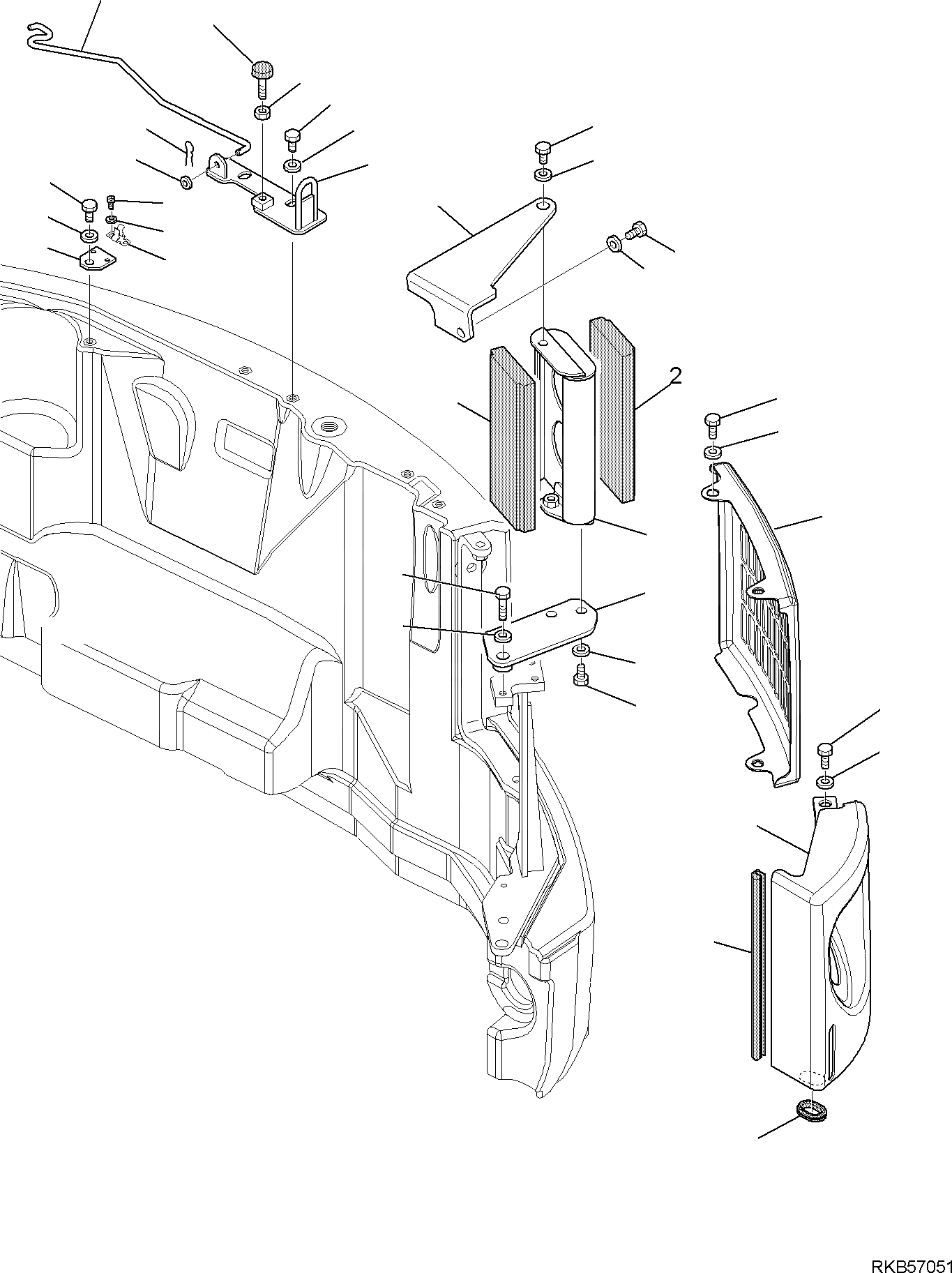 2

RKB57051