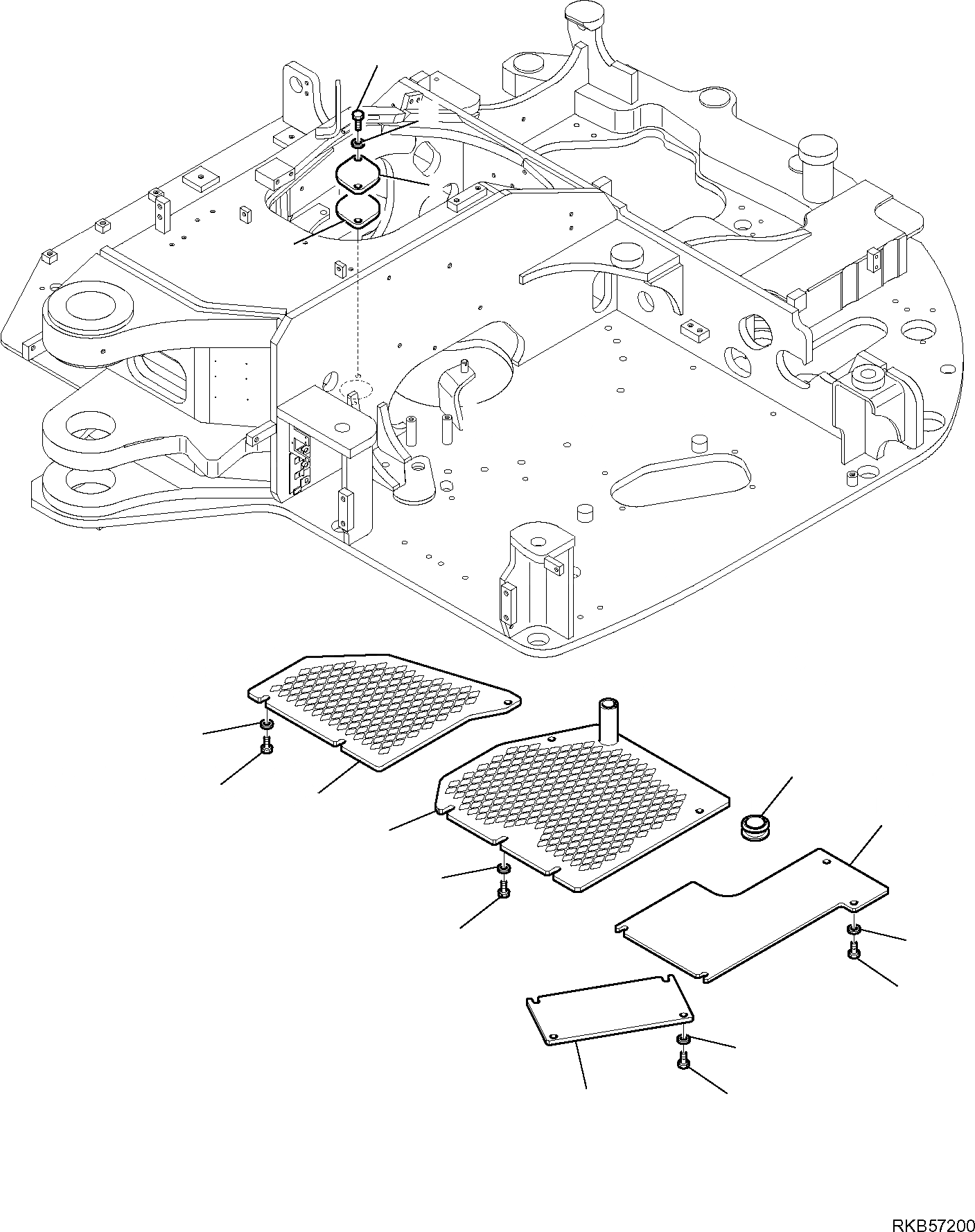 RKB57200