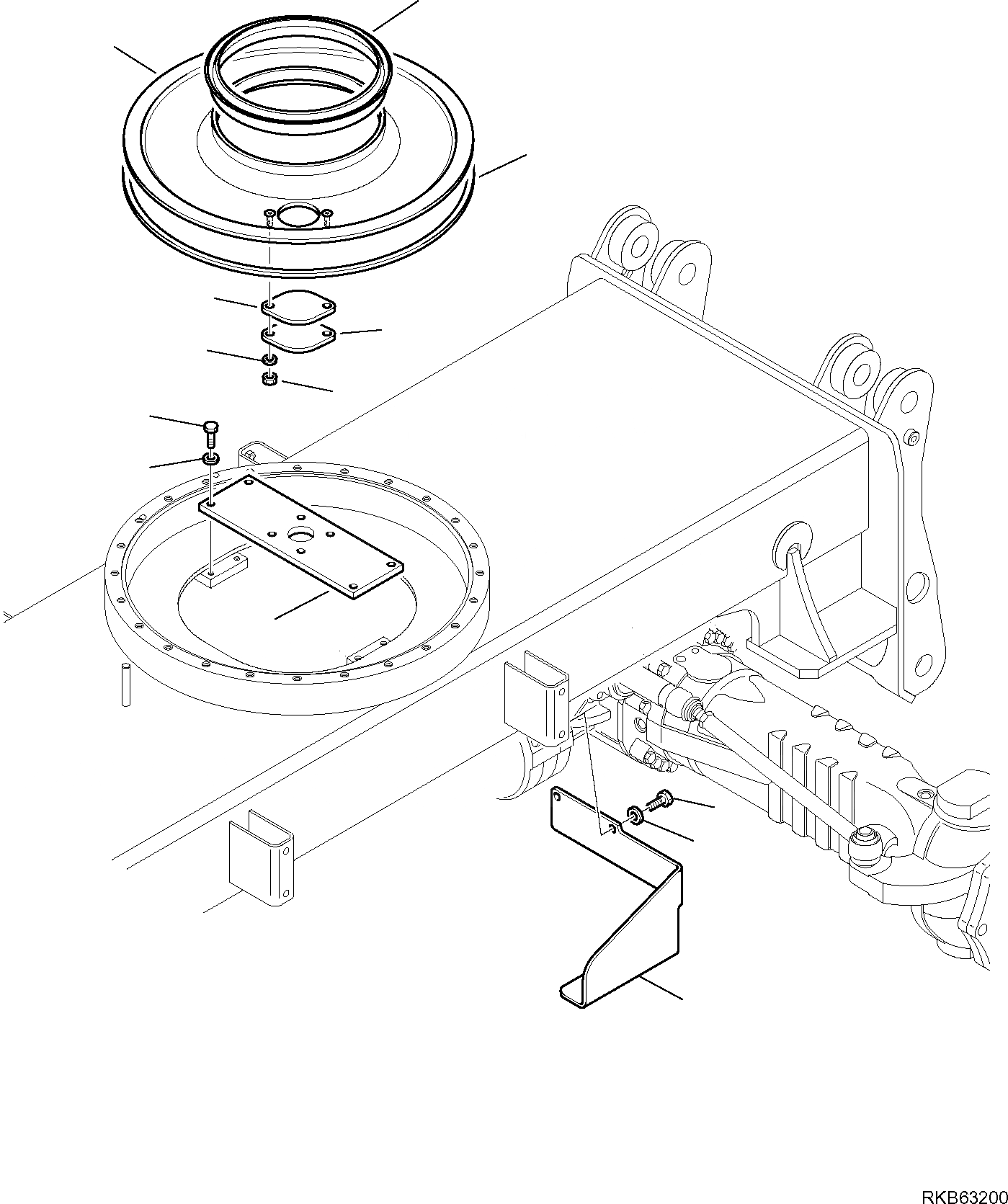 RKB63200