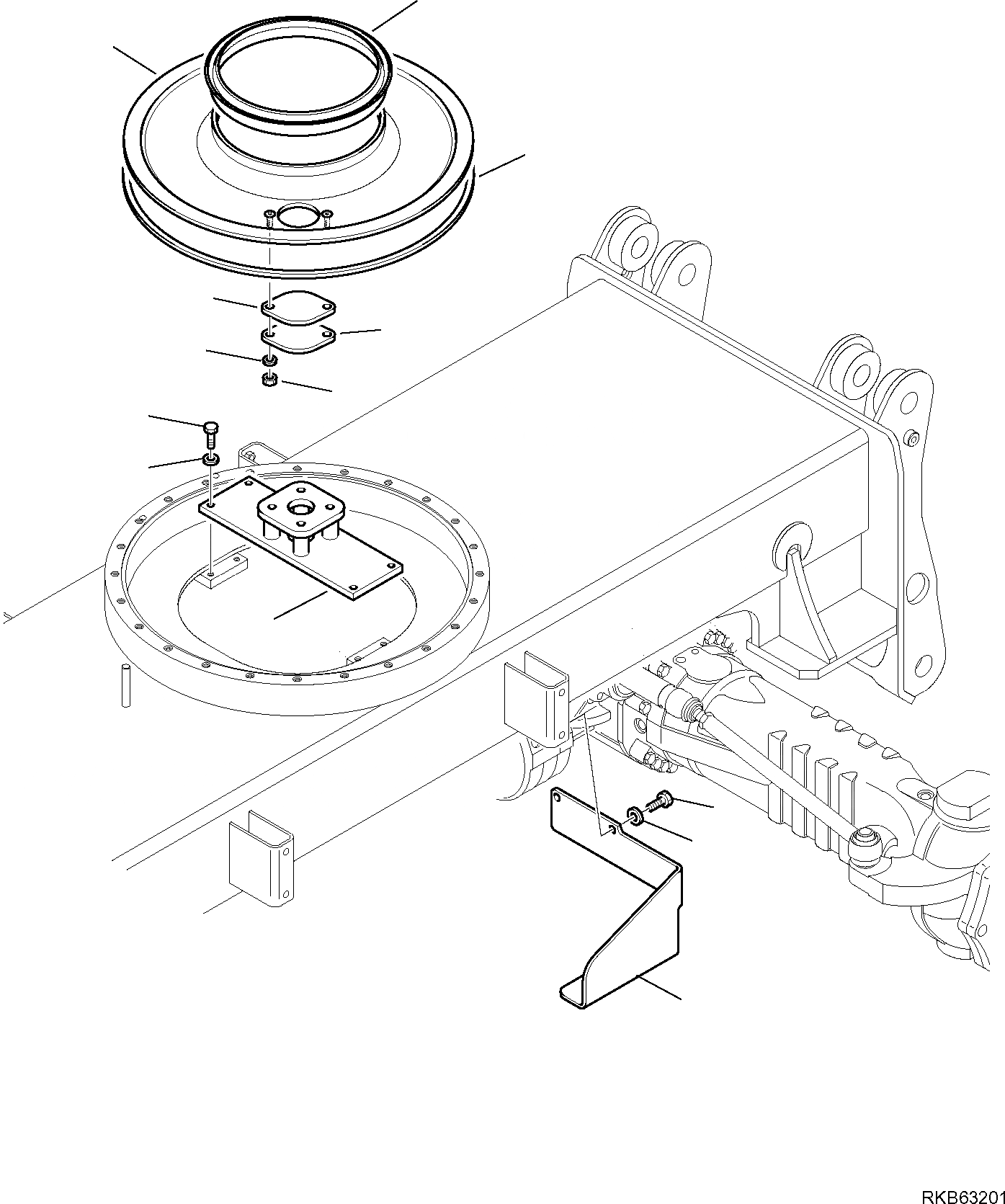 RKB63201