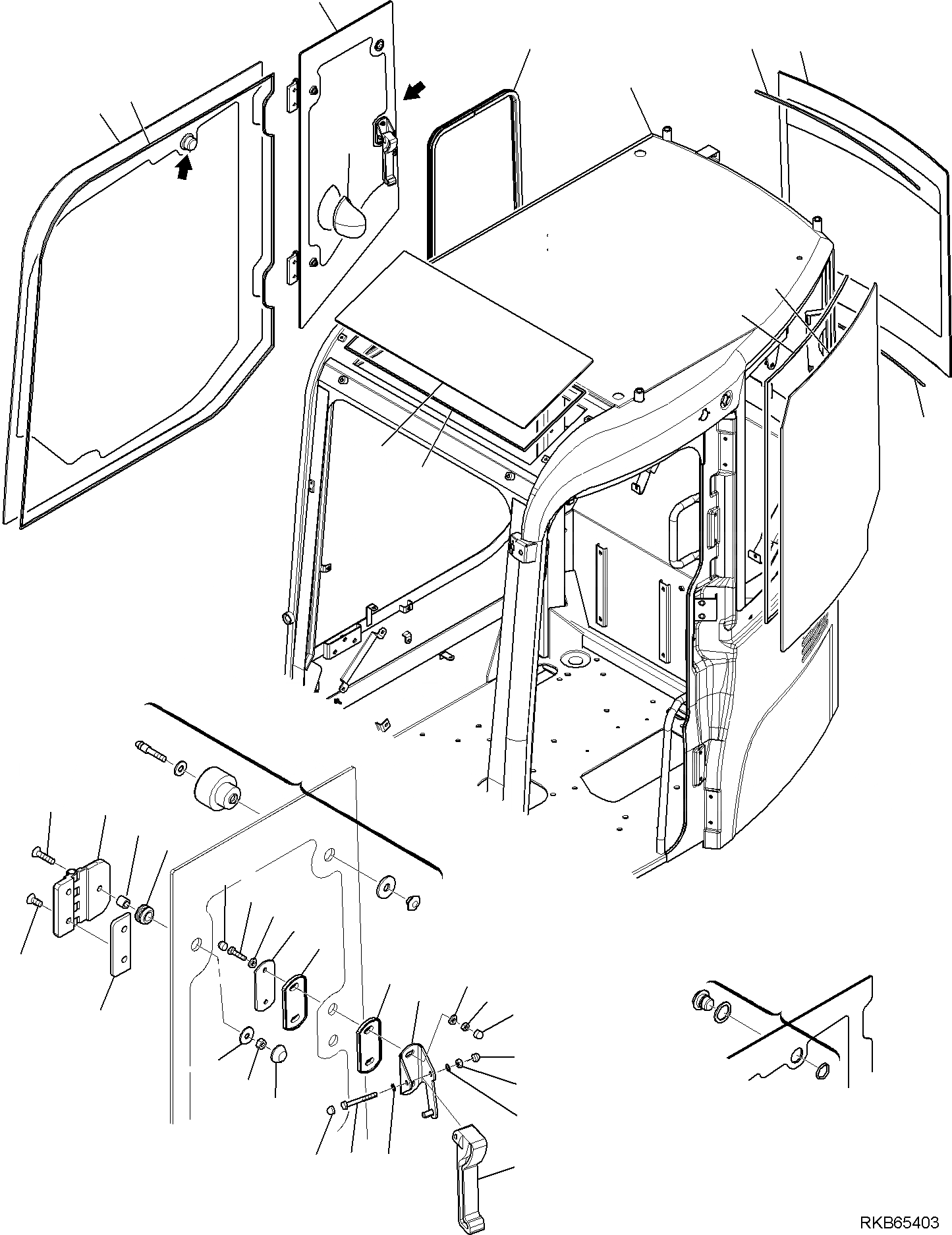 RKB65403