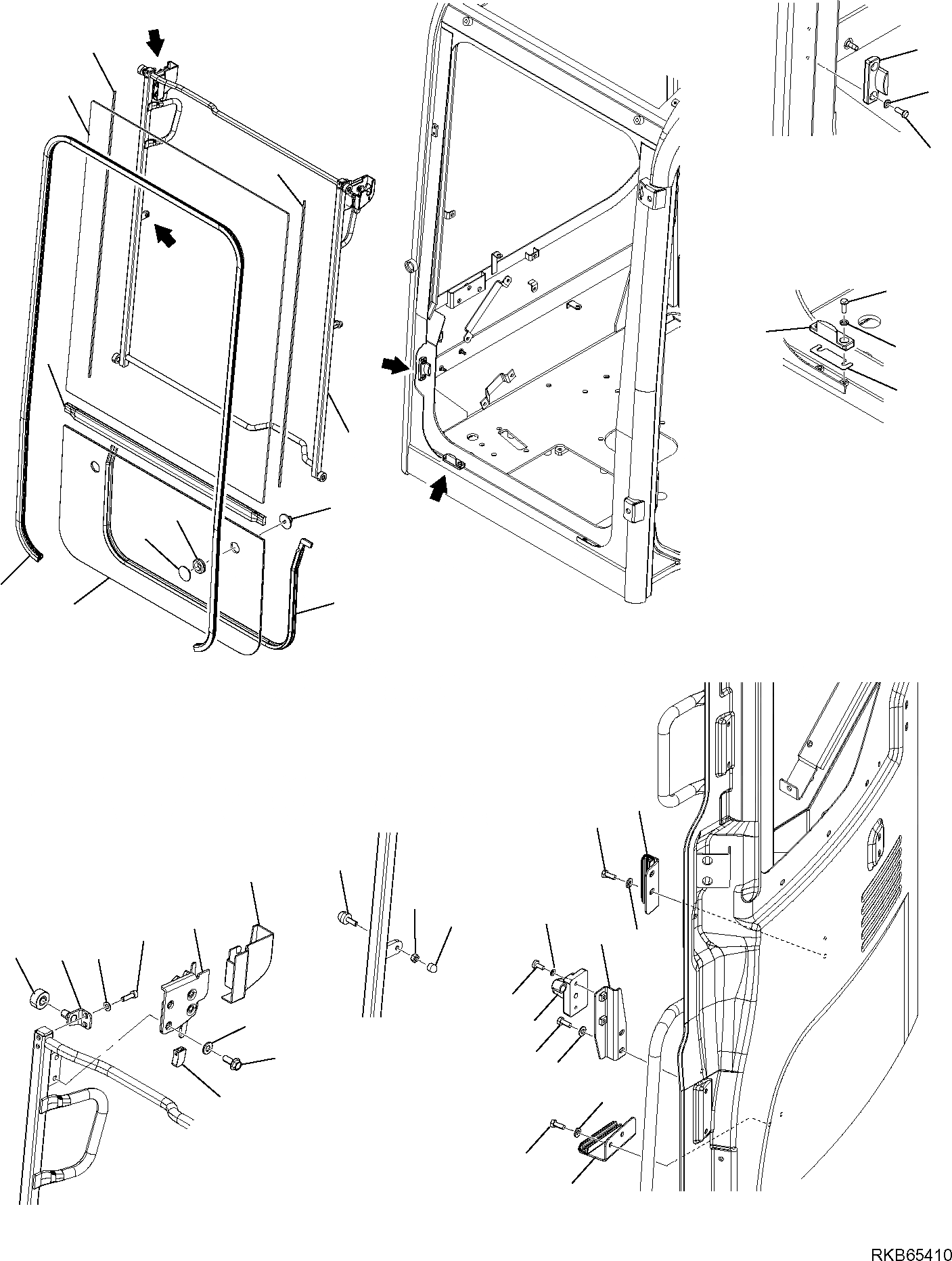 RKB65410