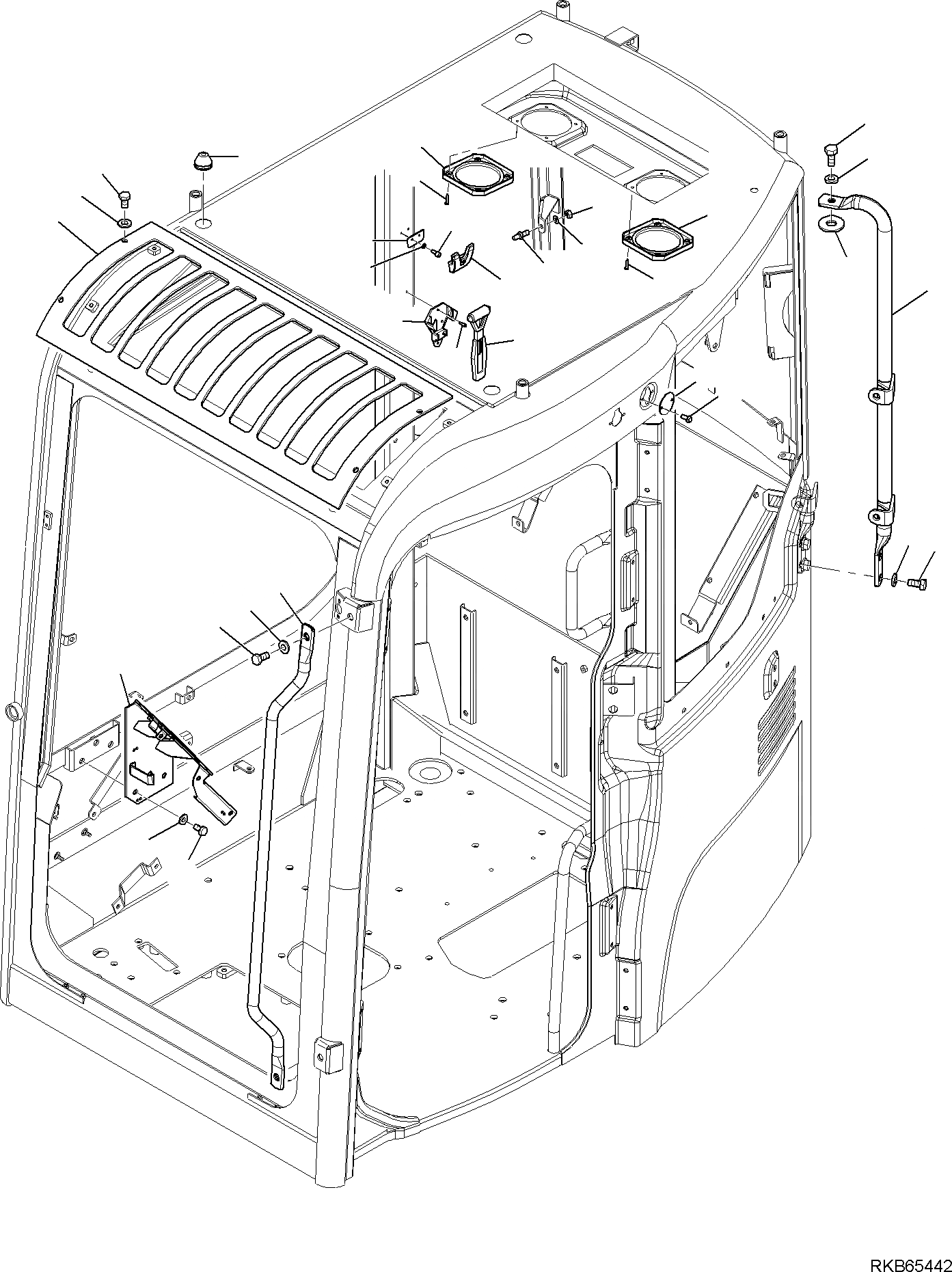 RKB65442