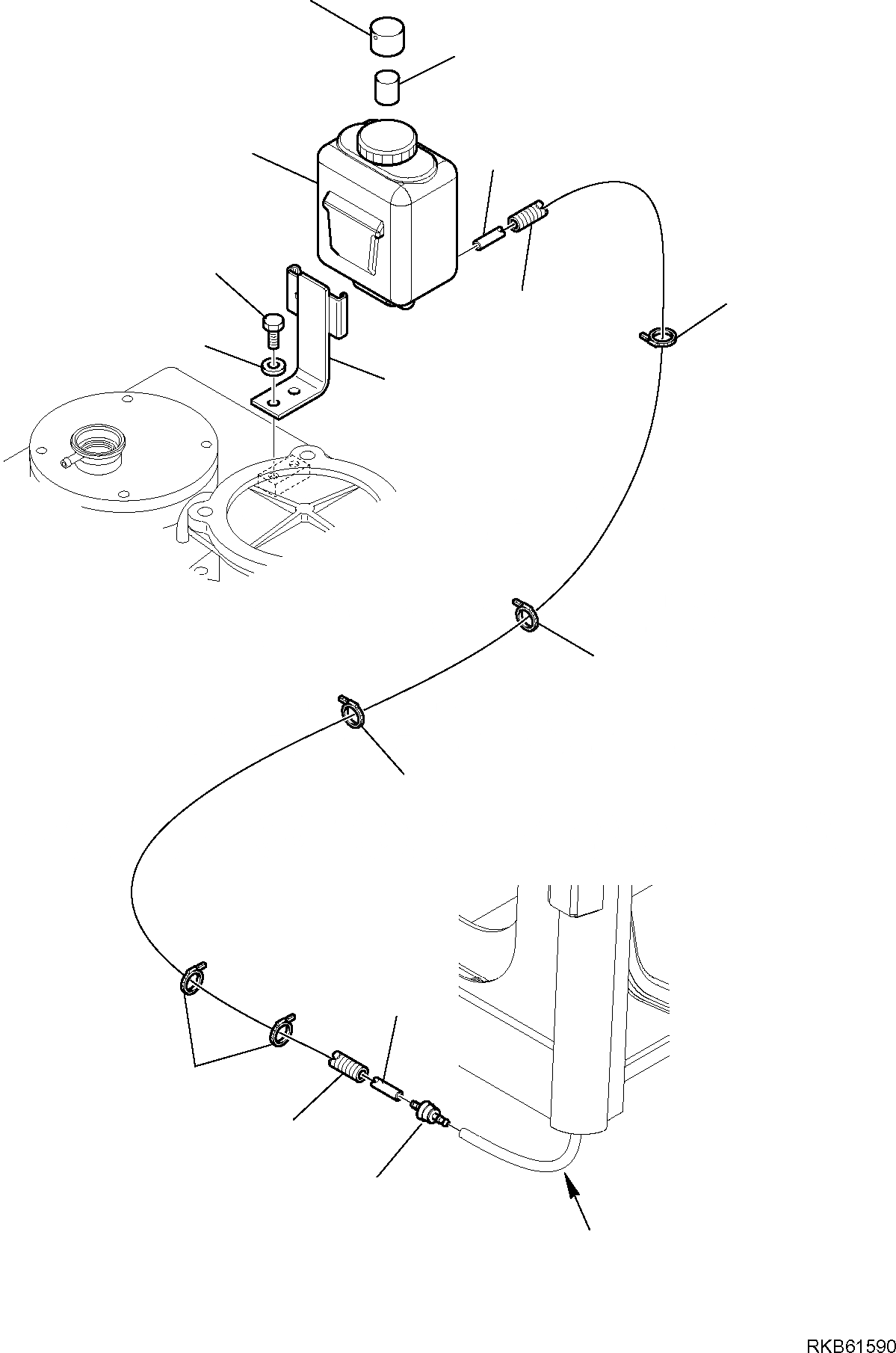 RKB61590