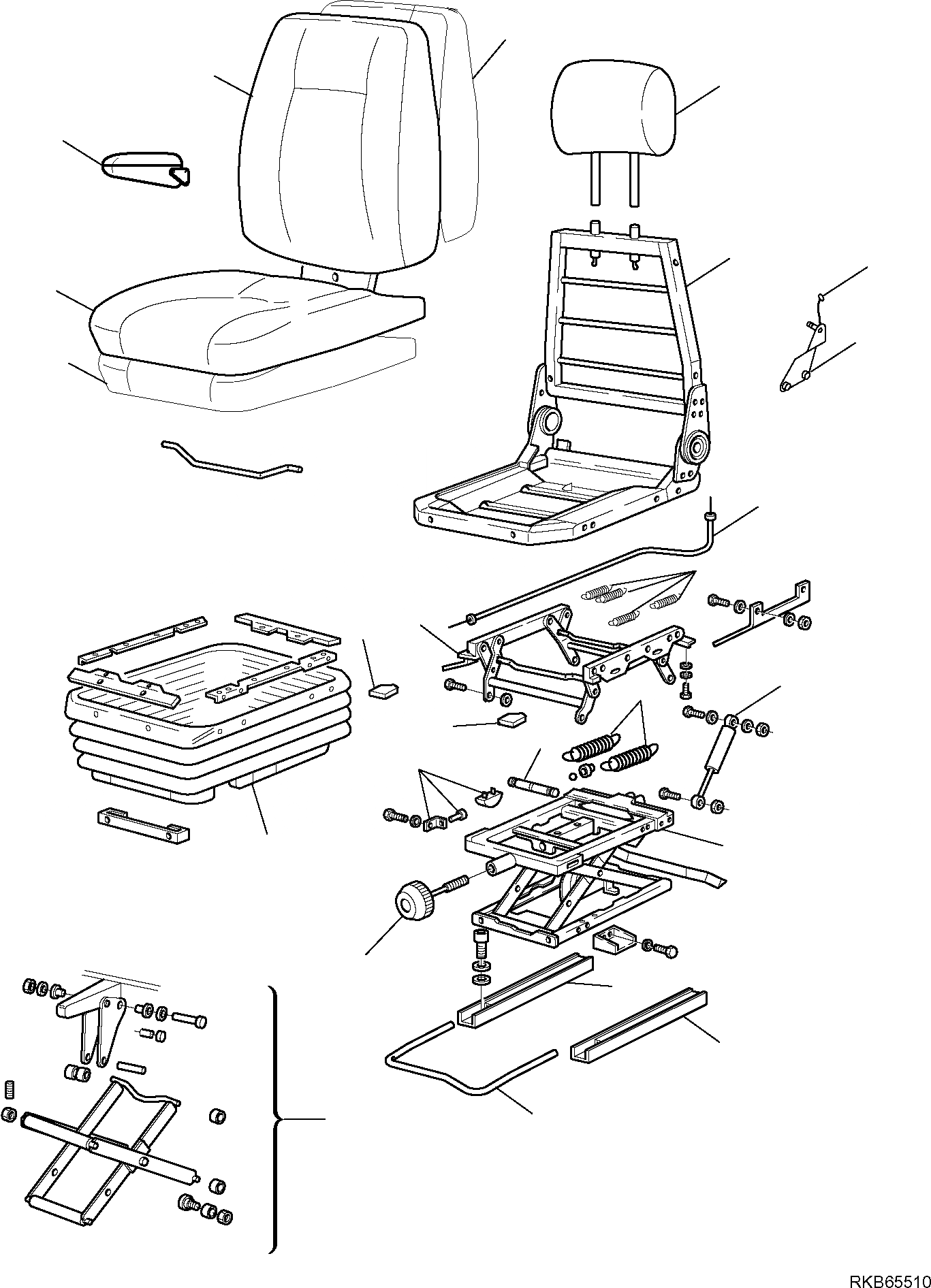 RKB65510