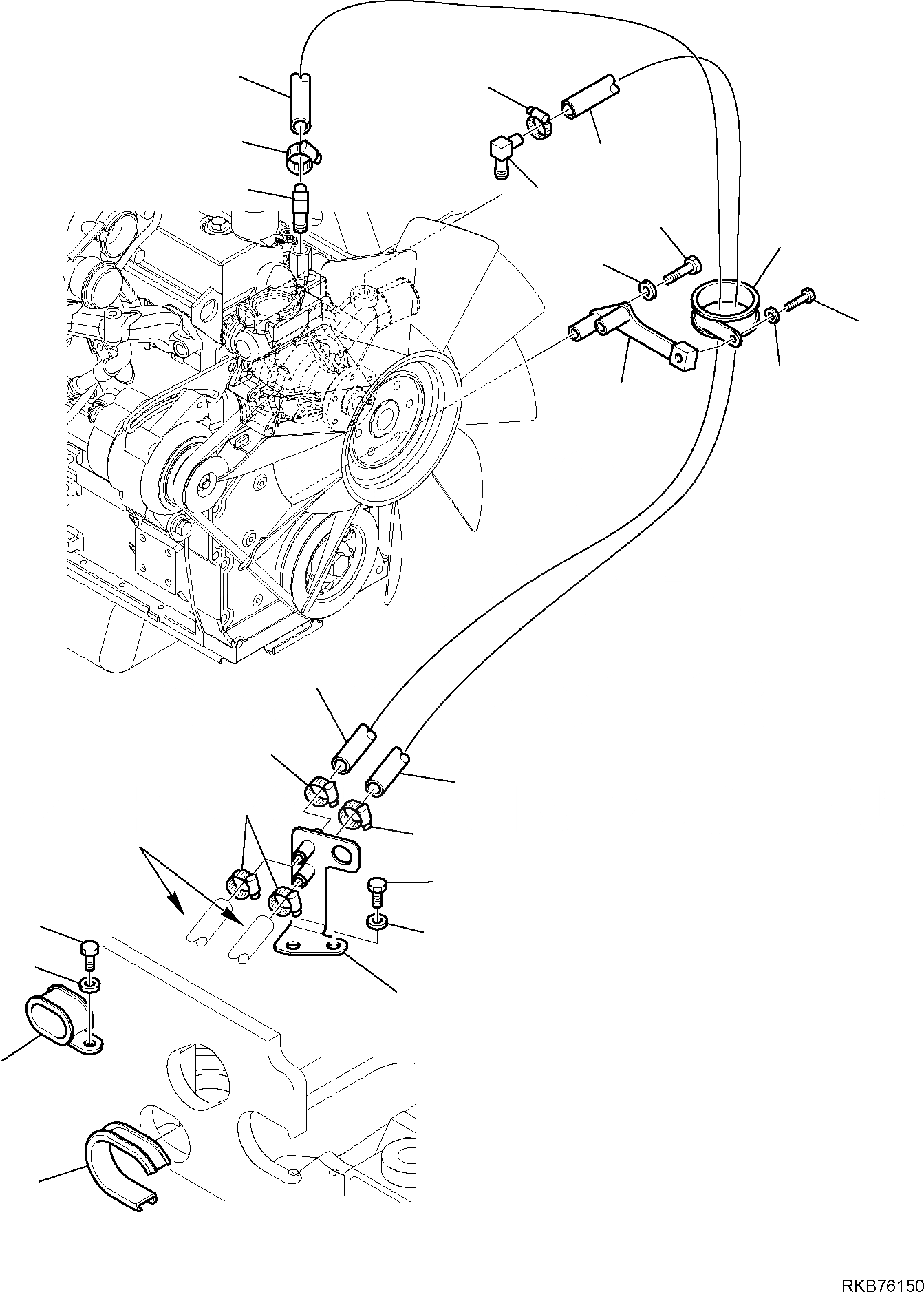 RKB76150