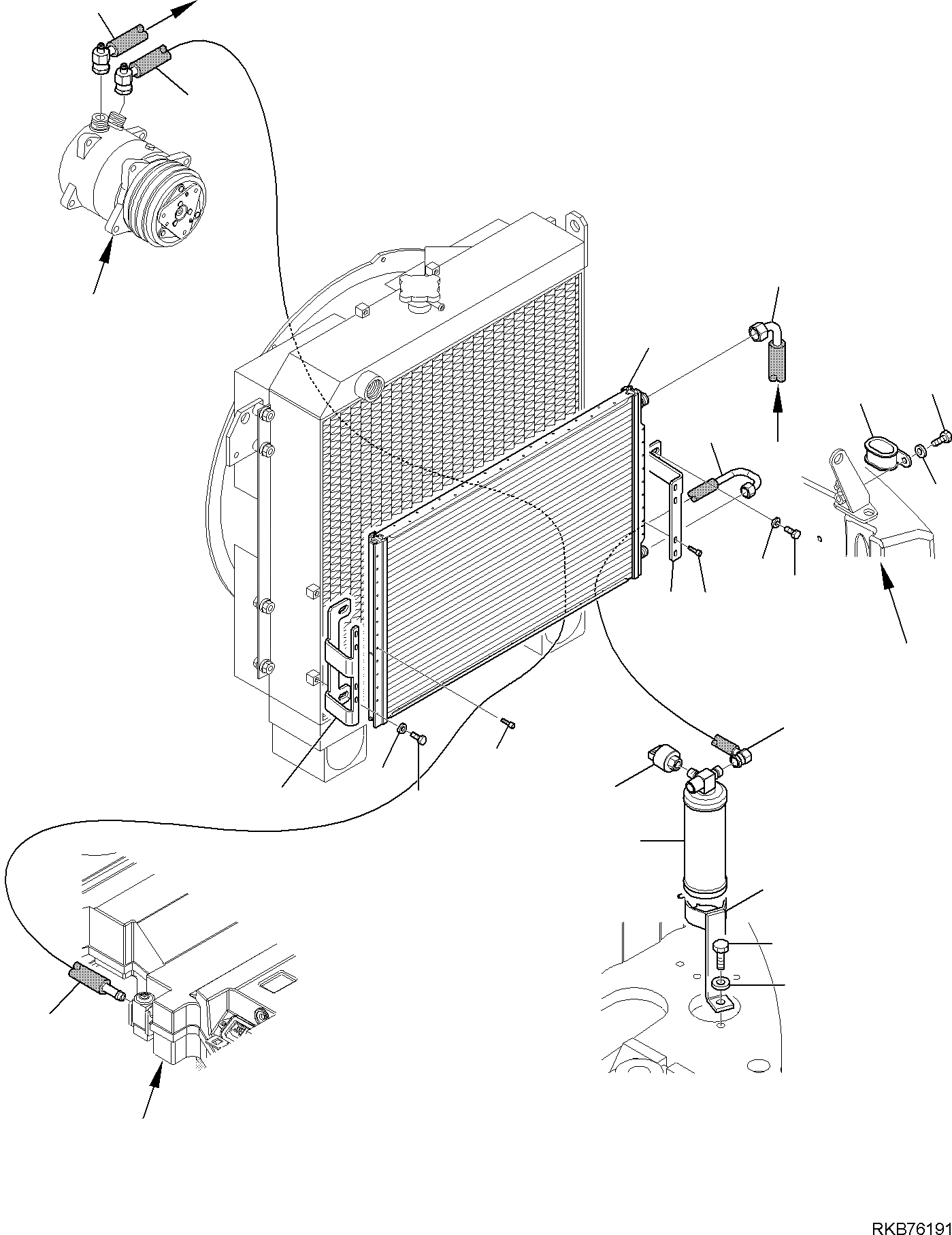 RKB76191