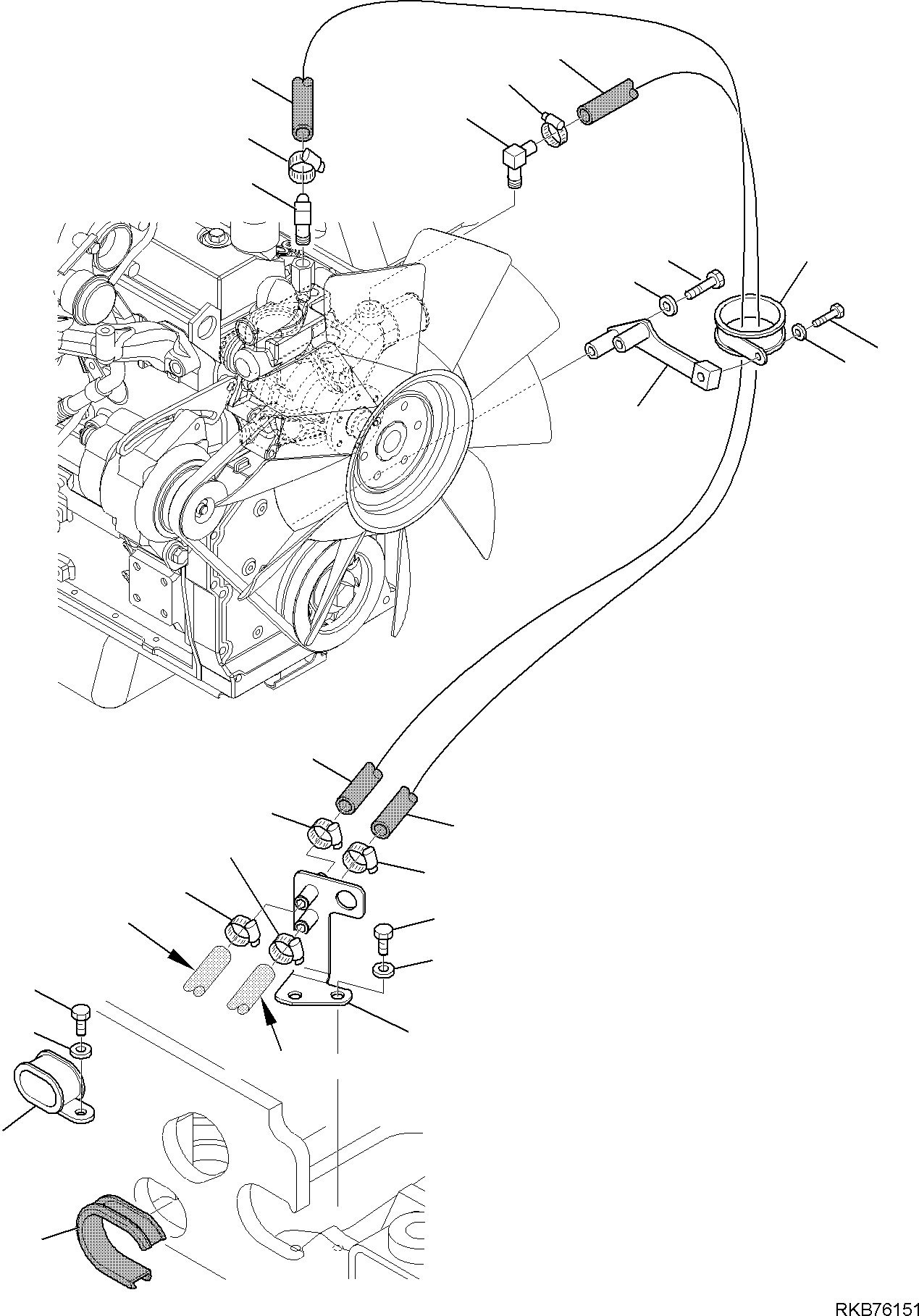 RKB76151