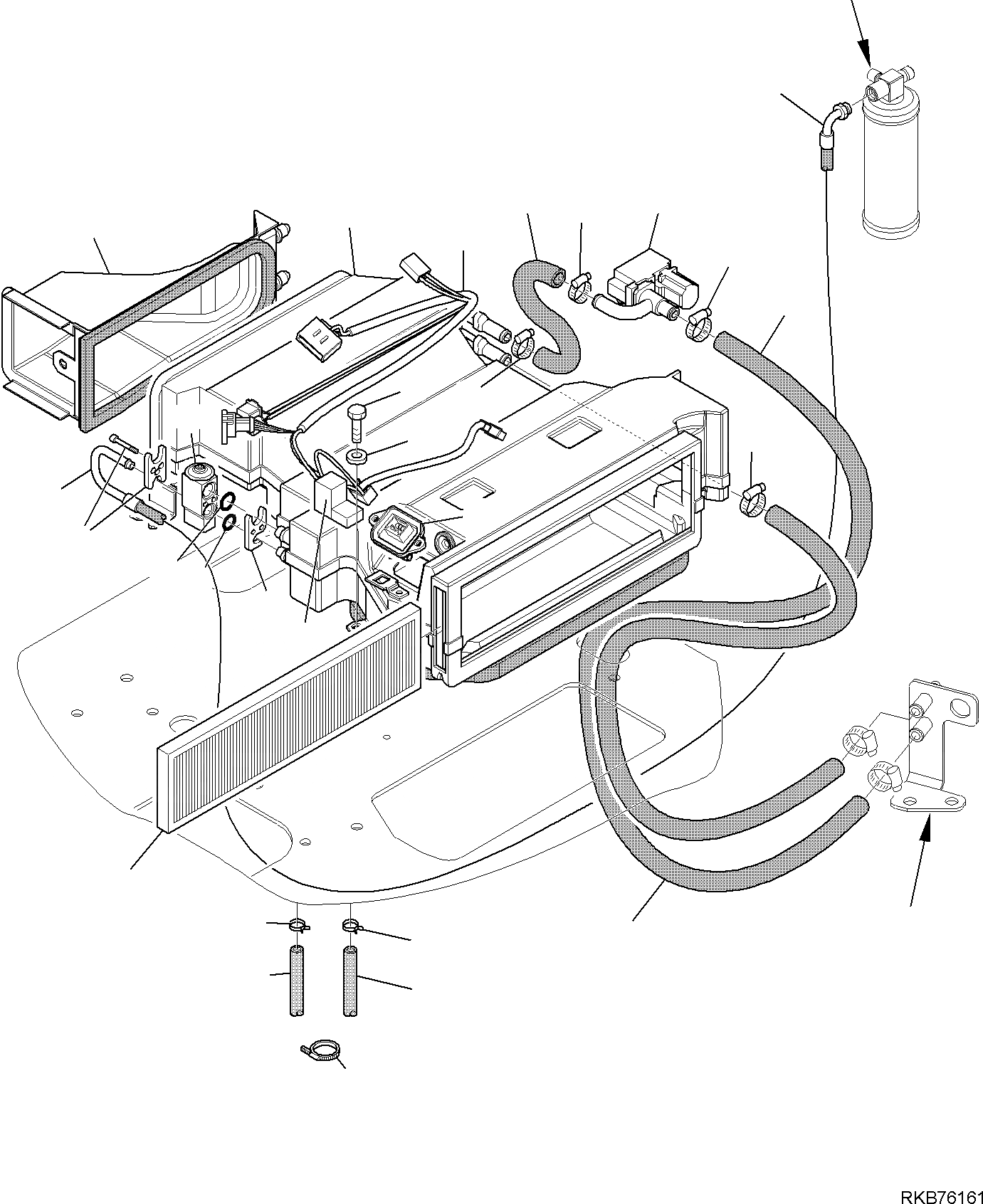 RKB76161