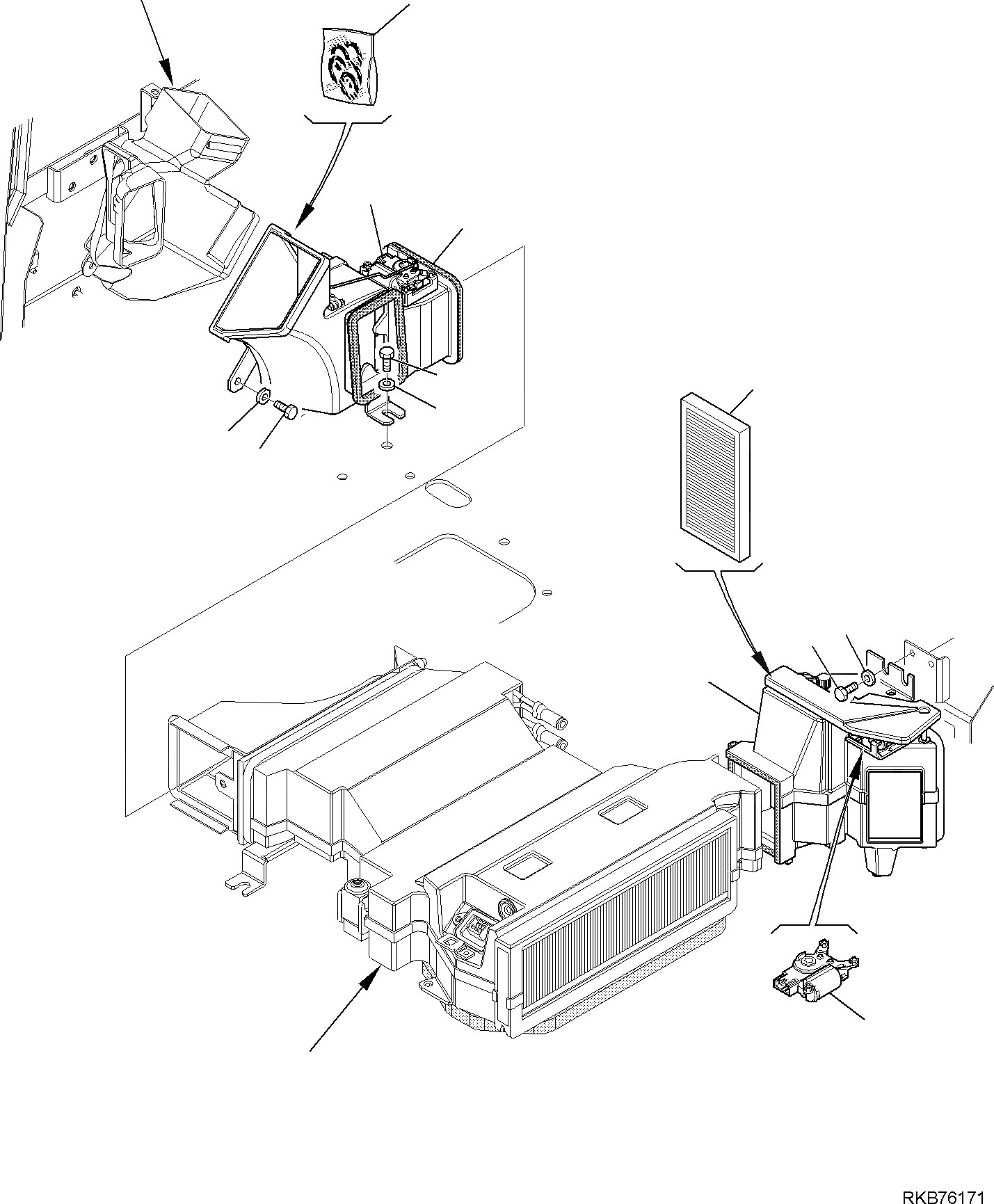 RKB76171