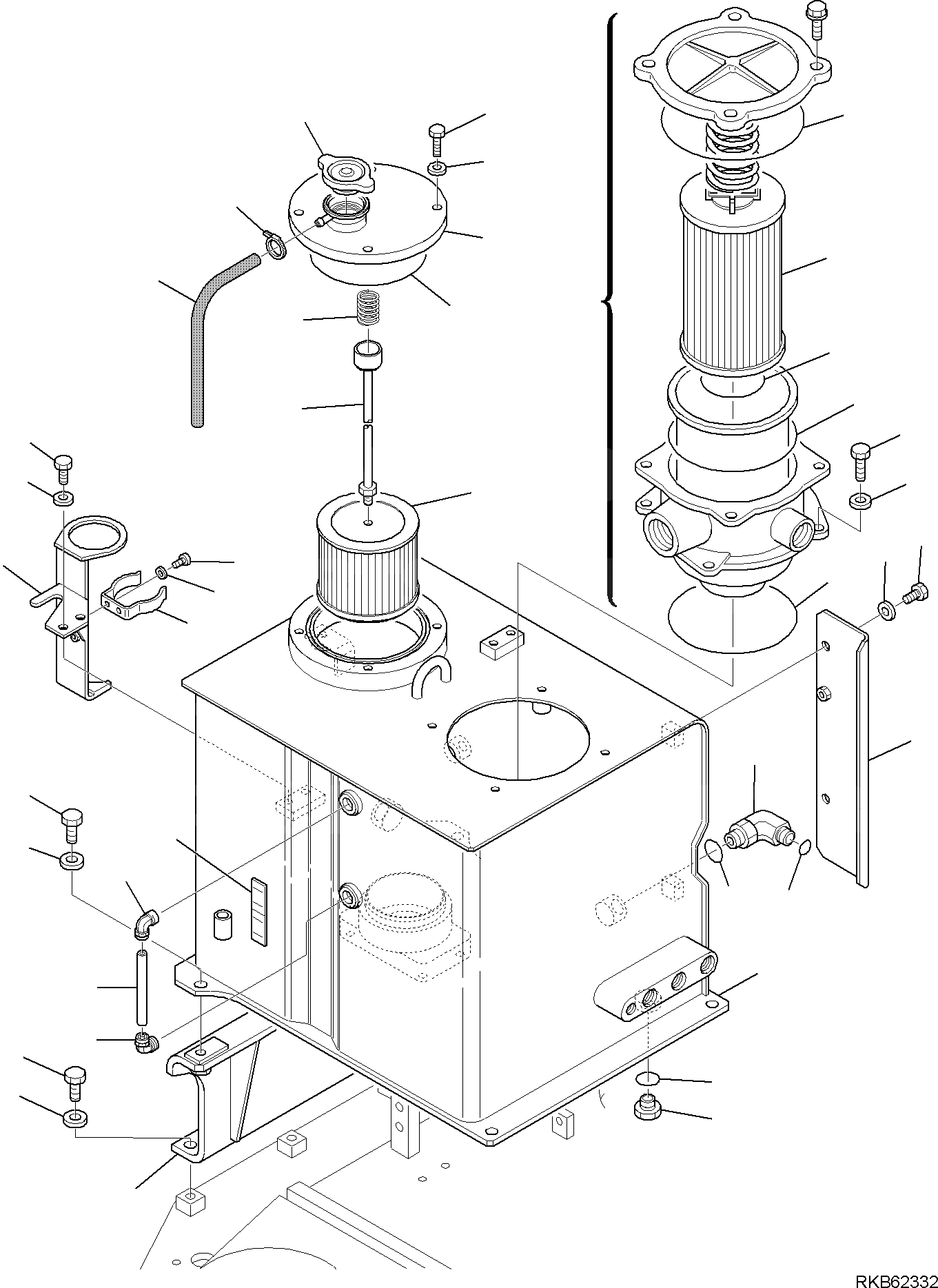 RKB62332