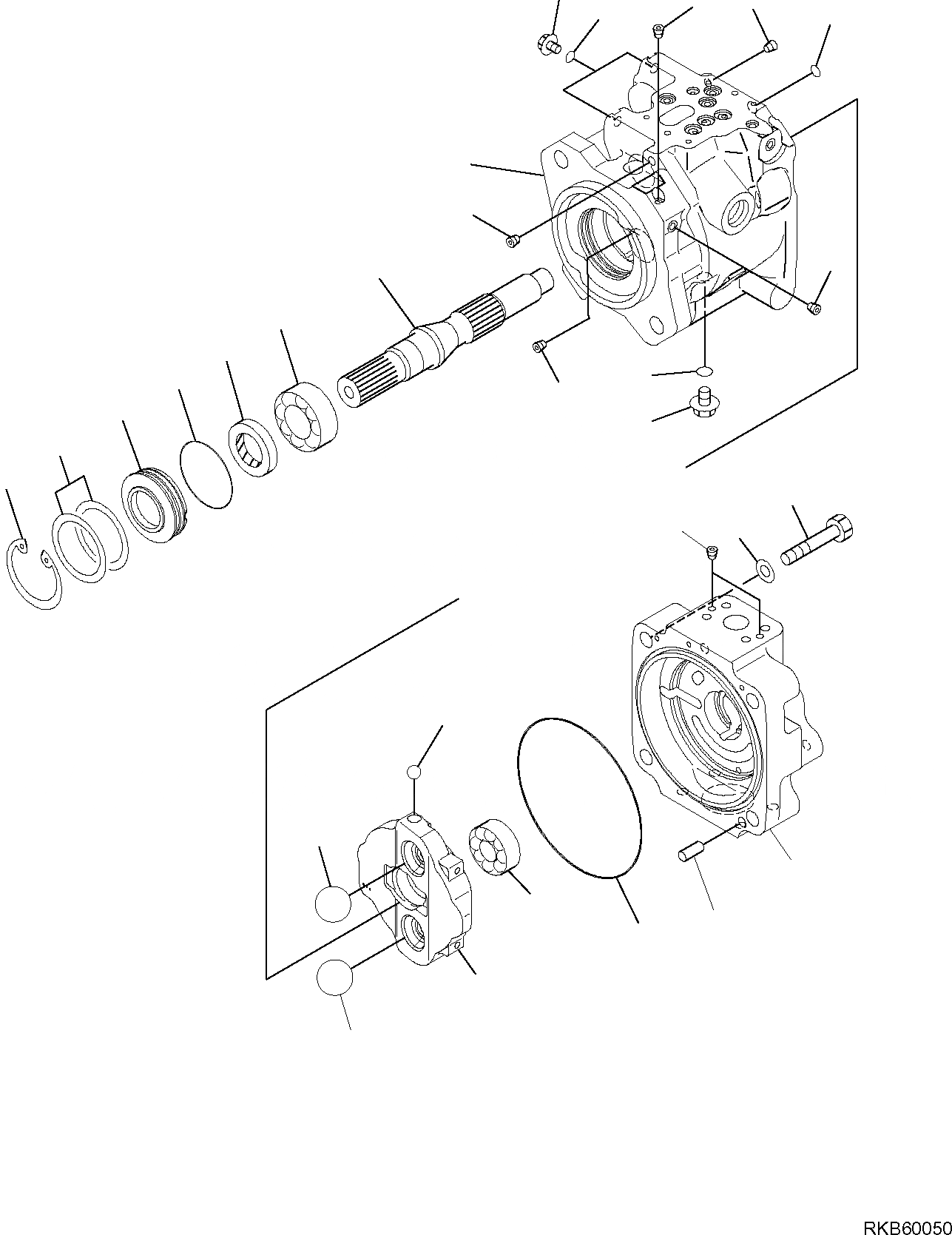 RKB60050