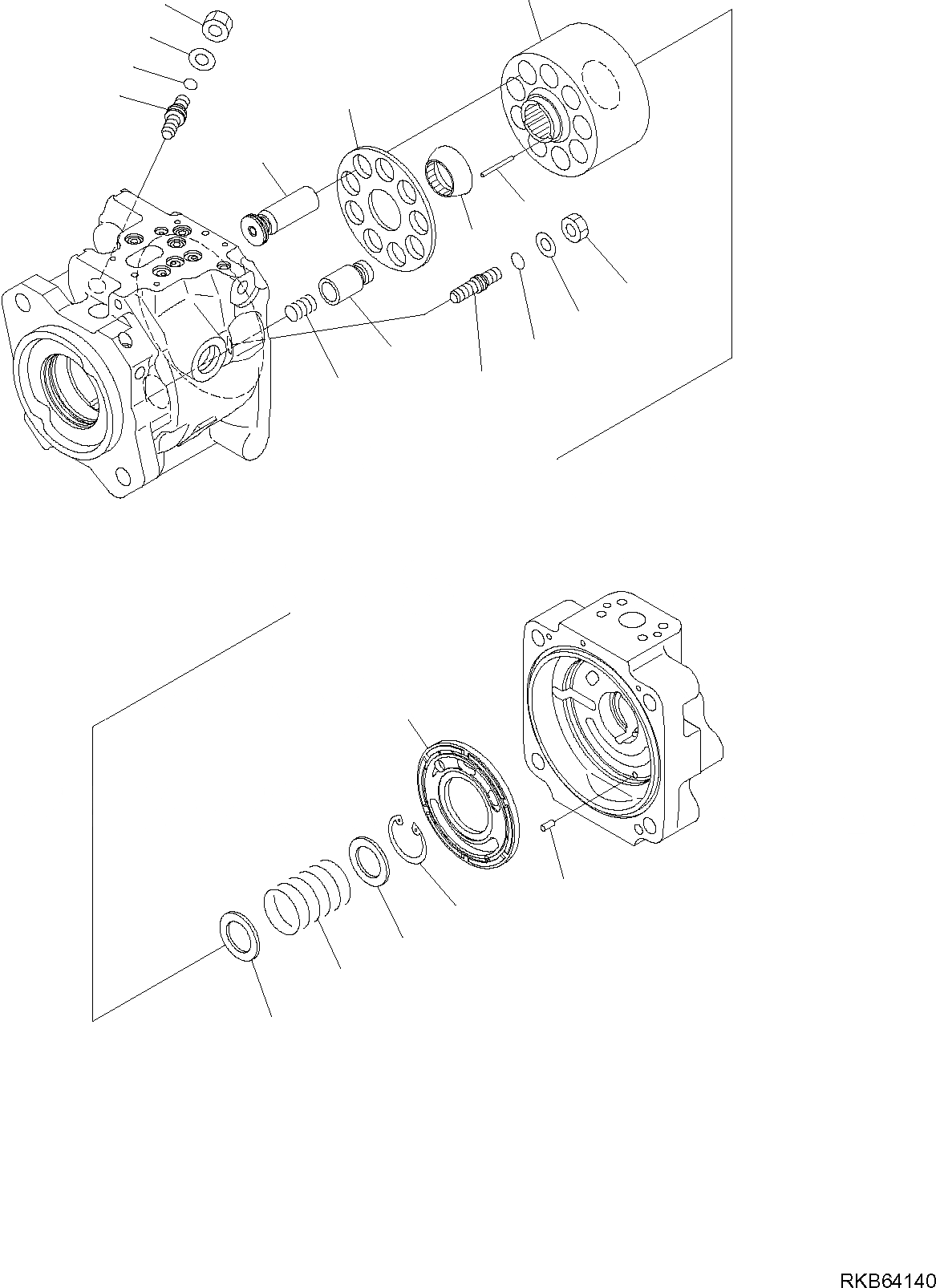 RKB64140